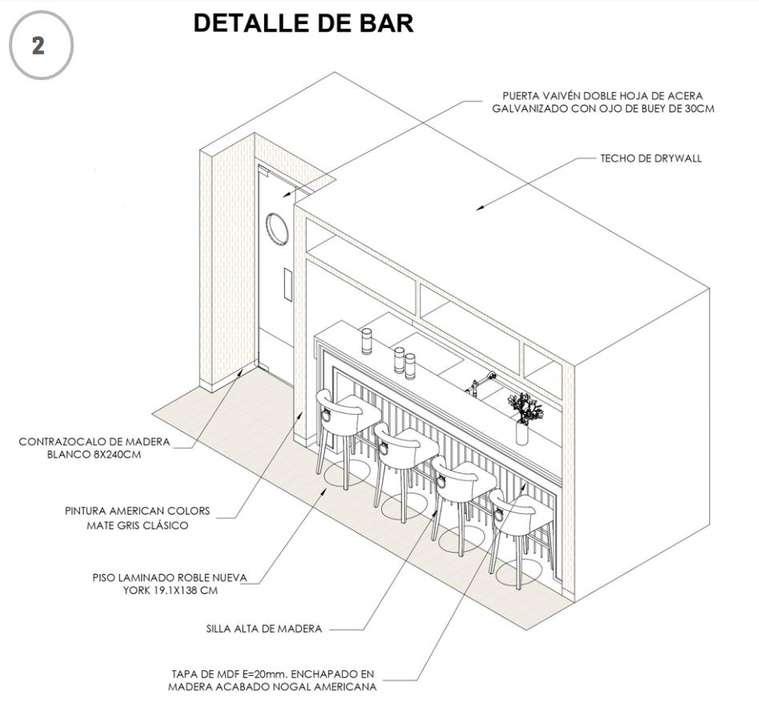 2

DETALLE DE BAR

PUERTA VAIVÉN DOBLE HOJA DE ACERA GALVANIZADO CON OJO DE BUEY DE 30CM

TECHO DE DRYWALL

CONTRAZOCALO DE MADERA BLANCO 8X240CM

PINTURA AMERICAN COLORS MATE GRIS CLÁSICO

PISO LAMINADO ROBLE NUEVA YORK 19.1X138 CM

SILLA ALTA DE MADERA

TAPA DE MDF E=20mm. ENCHAPADO EN MADERA ACABADO NOGAL AMERICANA