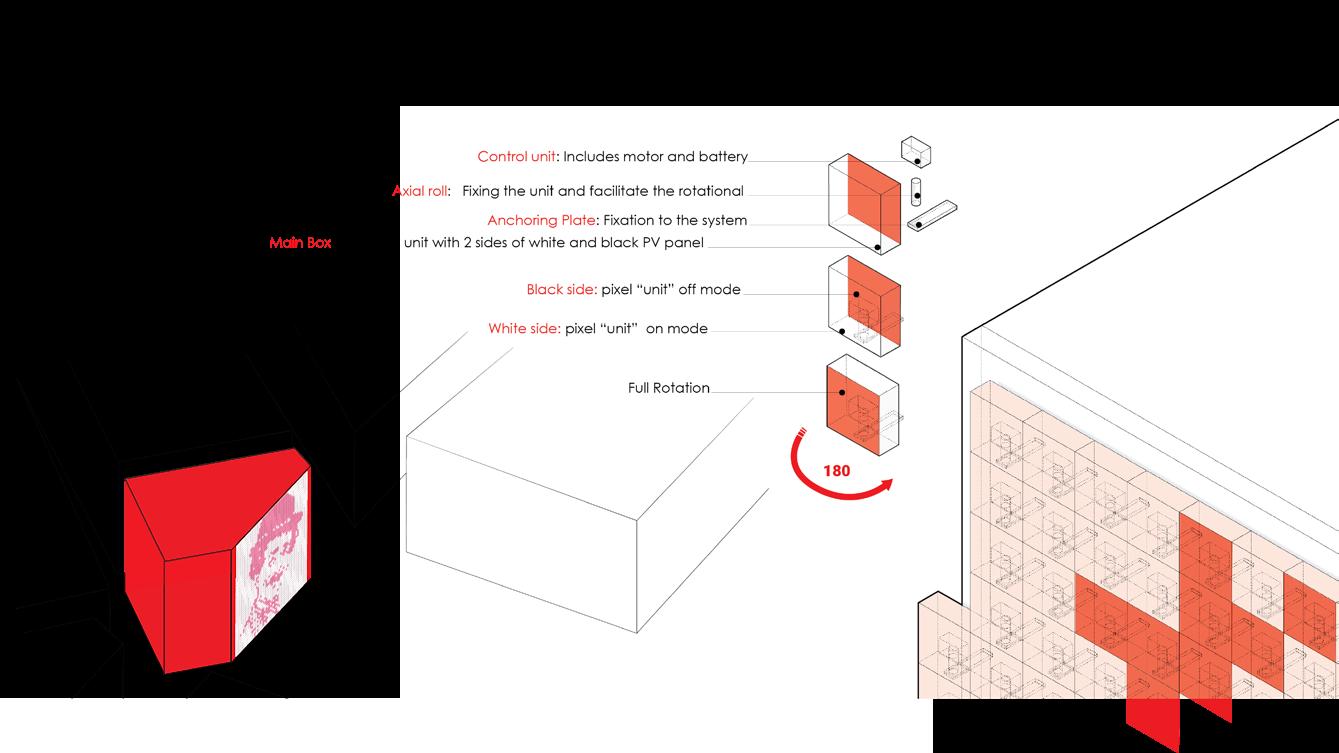 Control unit: Includes motor and battery

Axial roll: Fixing the unit and facilitate the rotational

Anchoring Plate: Fixation to the system

Main Box unit with 2 sides of white and black PV panel

Black side: pixel “unit” off mode

White side: pixel “unit” on mode

Full Rotation

180