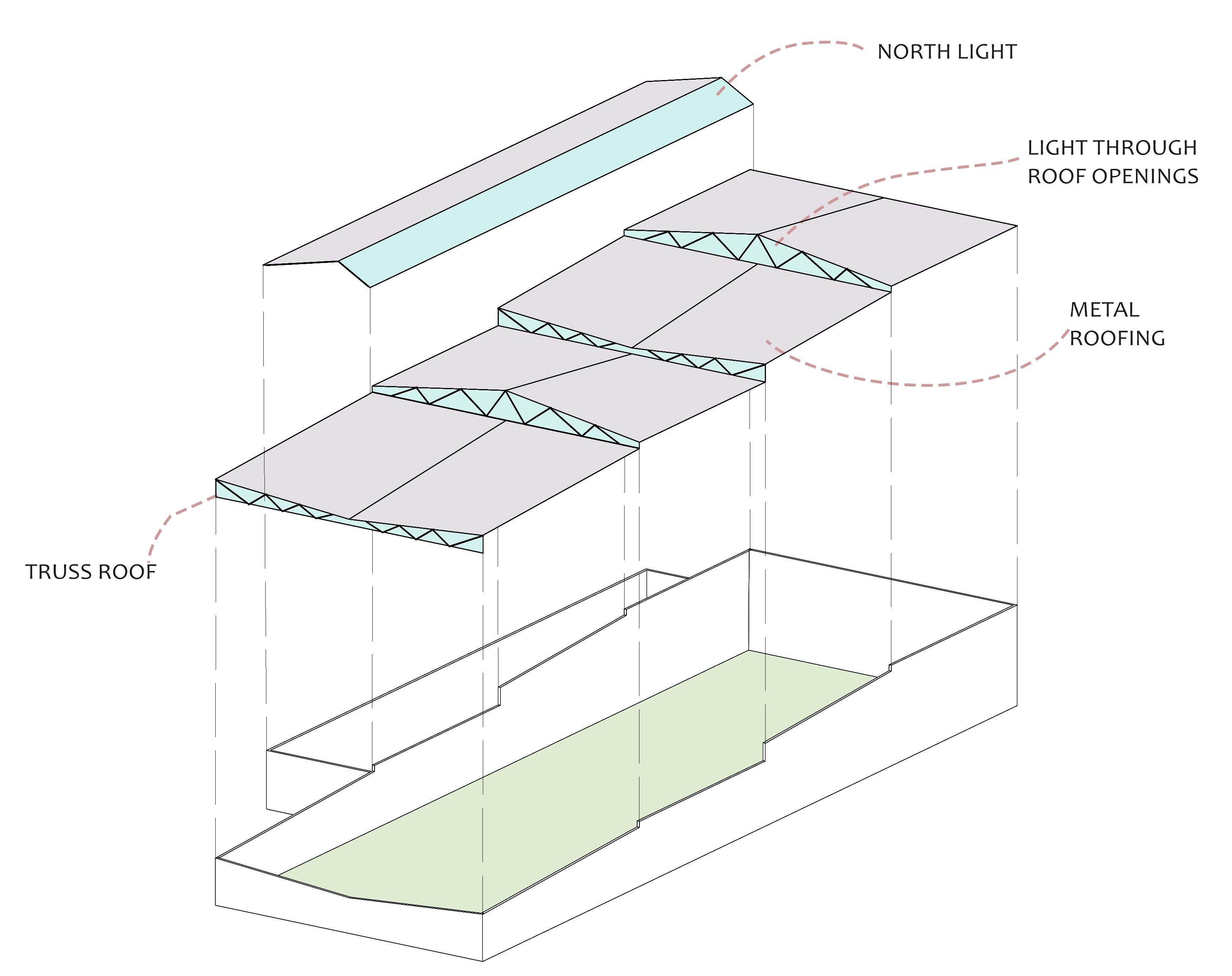 NORTH LIGHT

LIGHT THROUGH ROOF OPENINGS

METAL ROOFING

TRUSS ROOF