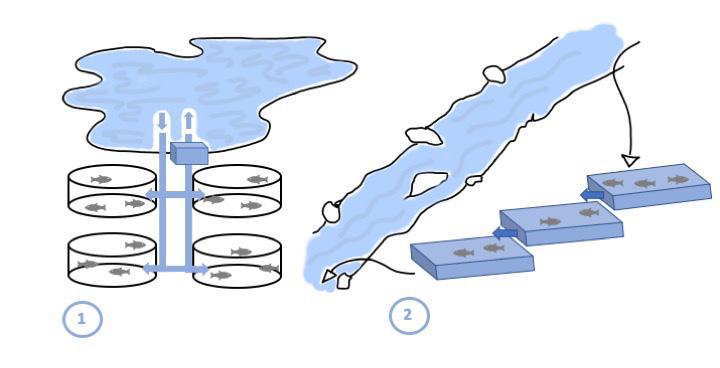 1

2