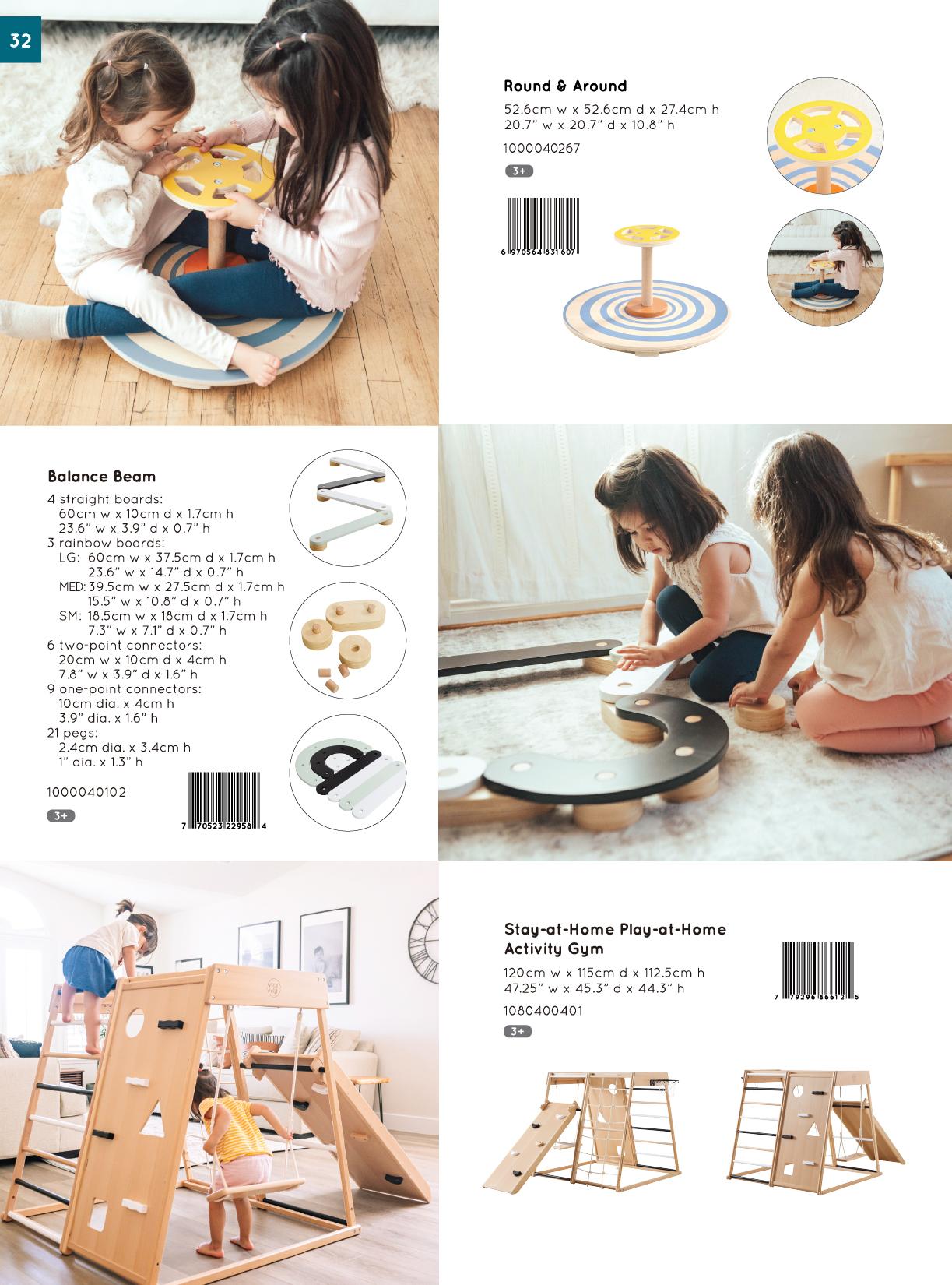 32

Round & Around

52.6cm w x 52.6cm d x 27.4cm h
20.7" w x 20.7" d x 10.8" h

1000040267

3+

6 970564 831607

Balance Beam

4 straight boards:
60cm w x 10cm d x 1.7cm h
23.6" w x 3.9" d x 0.7" h
3 rainbow boards:
LG: 60cm w x 37.5cm d x 1.7cm h
23.6" w x 14.7" d x 0.7" h
MED: 39.5cm w x 27.5cm d x 1.7cm h
15.5" w x 10.8" d x 0.7" h
SM: 18.5cm w x 18cm d x 1.7cm h
7.3" w x 7.1" d x 0.7" h
6 two-point connectors:
20cm w x 10cm d x 4cm h
7.8" w x 3.9" d x 1.6" h
9 one-point connectors:
10cm dia. x 4cm h
3.9" dia. x 1.6" h
21 pegs:
2.4cm dia. x 3.4cm h
1" dia. x 1.3" h

1000040102

3+

7 70523 22958 4

Stay-at-Home Play-at-Home Activity Gym

120cm w x 115cm d x 112.5cm h
47.25" w x 45.3" d x 44.3" h

1080400401

3+

7 79296 86612 5