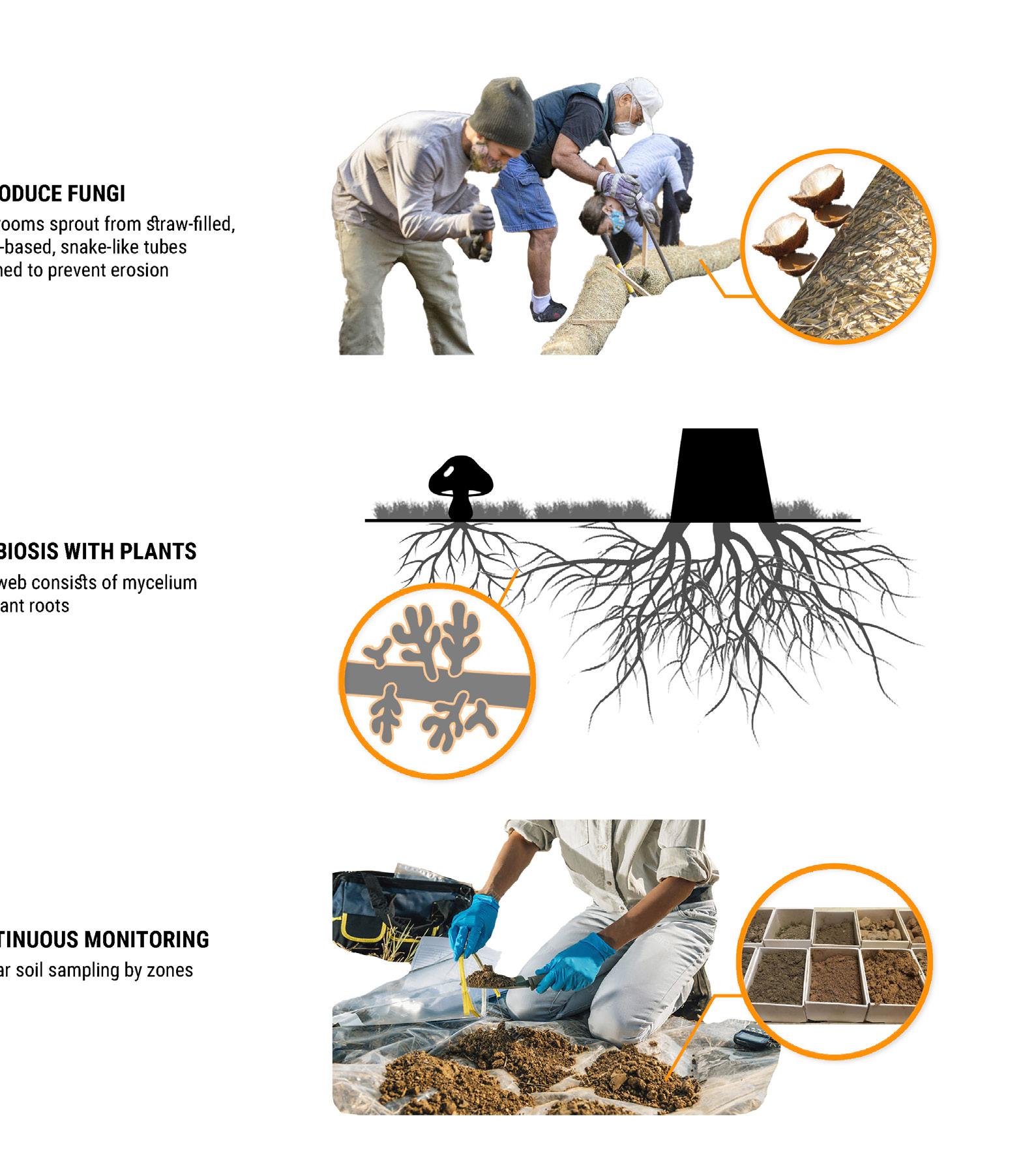 ODUCE FUNGI

rooms sprout from straw-filled, -based, snake-like tubes ned to prevent erosion

BIOSIS WITH PLANTS

web consists of mycelium ant roots

TINUOUS MONITORING

ar soil sampling by zones