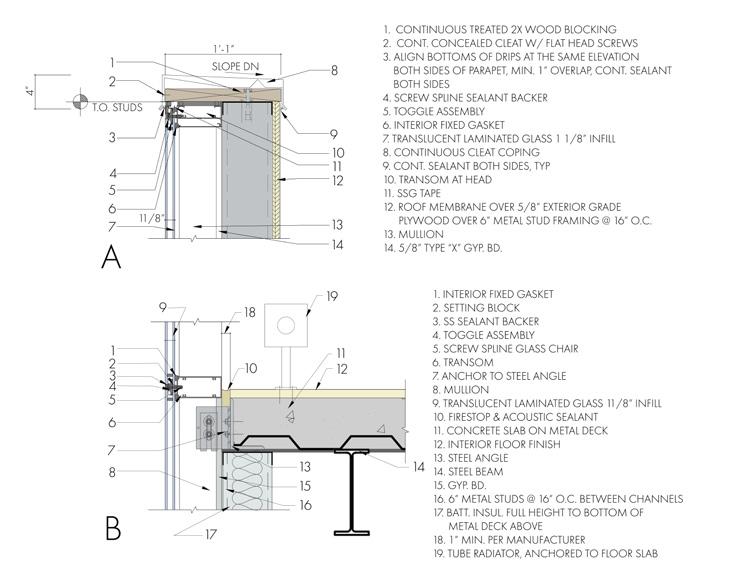 1'-1"

SLOPE DN

4"

T.O. STUDS

1
2
3
4
5
6
7
8
9
10
11
12
13
14

11/8"

A

1. CONTINUOUS TREATED 2X WOOD BLOCKING
2. CONT. CONCEALED CLEAT W/ FLAT HEAD SCREWS
3. ALIGN BOTTOMS OF DRIPS AT THE SAME ELEVATION BOTH SIDES OF PARAPET, MIN. 1" OVERLAP, CONT. SEALANT BOTH SIDES
4. SCREW SPLINE SEALANT BACKER
5. TOGGLE ASSEMBLY
6. INTERIOR FIXED GASKET
7. TRANSLUCENT LAMINATED GLASS 1 1/8" INFILL
8. CONTINUOUS CLEAT COPING
9. CONT. SEALANT BOTH SIDES, TYP
10. TRANSOM AT HEAD
11. SSG TAPE
12. ROOF MEMBRANE OVER 5/8" EXTERIOR GRADE PLYWOOD OVER 6" METAL STUD FRAMING @ 16" O.C.
13. MULLION
14. 5/8" TYPE "X" GYP. BD.

9
18
19
1
2
3
4
5
6
7
8
10
11
12
13
14
15
16
17

B

1. INTERIOR FIXED GASKET
2. SETTING BLOCK
3. SS SEALANT BACKER
4. TOGGLE ASSEMBLY
5. SCREW SPLINE GLASS CHAIR
6. TRANSOM
7. ANCHOR TO STEEL ANGLE
8. MULLION
9. TRANSLUCENT LAMINATED GLASS 11/8" INFILL
10. FIRESTOP & ACOUSTIC SEALANT
11. CONCRETE SLAB ON METAL DECK
12. INTERIOR FLOOR FINISH
13. STEEL ANGLE
14. STEEL BEAM
15. GYP. BD.
16. 6" METAL STUDS @ 16" O.C. BETWEEN CHANNELS
17. BATT. INSUL. FULL HEIGHT TO BOTTOM OF METAL DECK ABOVE
18. 1" MIN. PER MANUFACTURER
19. TUBE RADIATOR, ANCHORED TO FLOOR SLAB