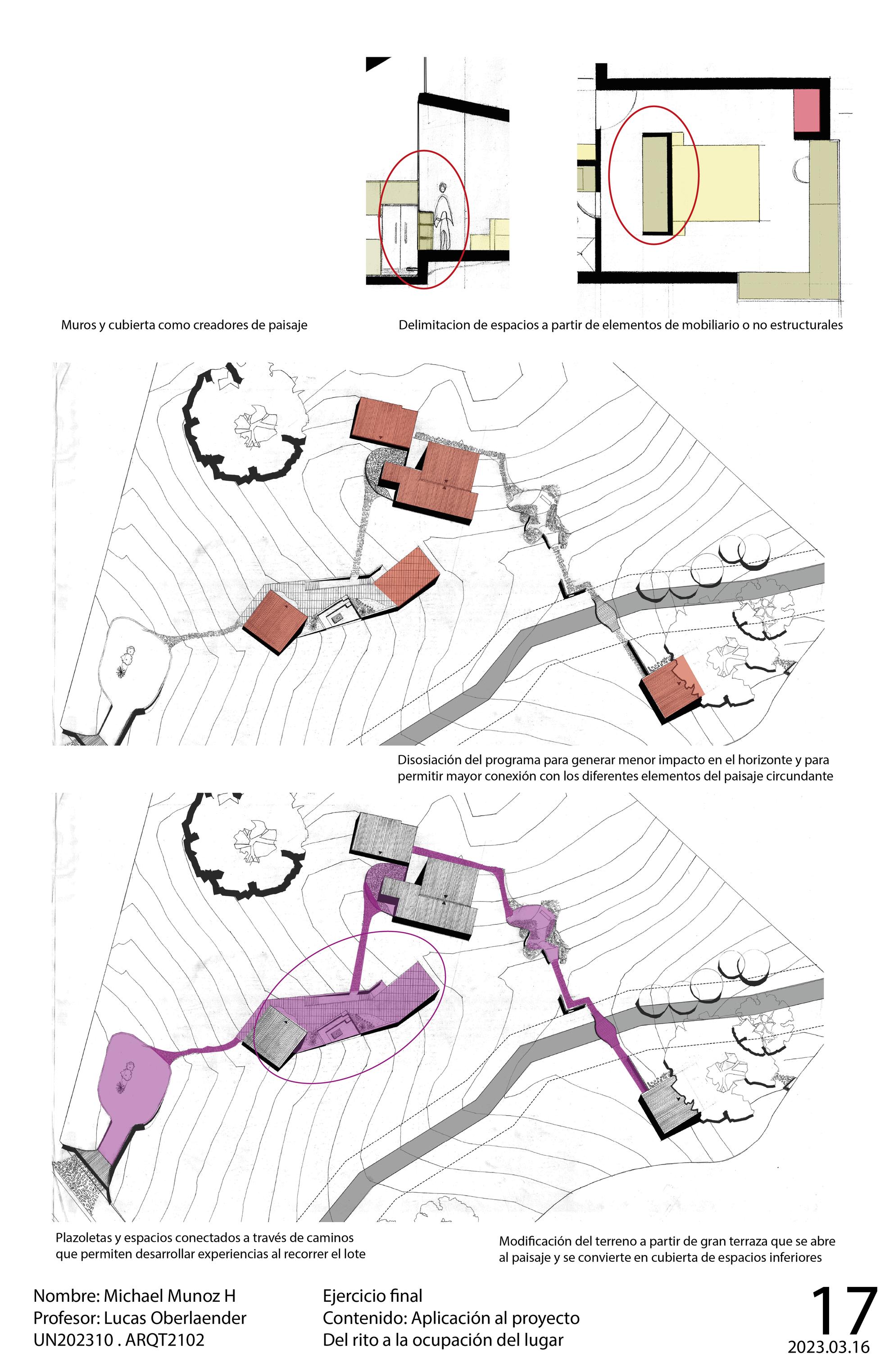 Muros y cubierta como creadores de paisaje

Delimitacion de espacios a partir de elementos de mobiliario o no estructurales

Disosiación del programa para generar menor impacto en el horizonte y para permitir mayor conexión con los diferentes elementos del paisaje circundante

Plazoletas y espacios conectados a través de caminos que permiten desarrollar experiencias al recorrer el lote

Modificación del terreno a partir de gran terraza que se abre al paisaje y se convierte en cubierta de espacios inferiores

Nombre: Michael Munoz H
Profesor: Lucas Oberlaender
UN202310 . ARQT2102

Ejercicio final
Contenido: Aplicación al proyecto
Del rito a la ocupación del lugar

17
2023.03.16