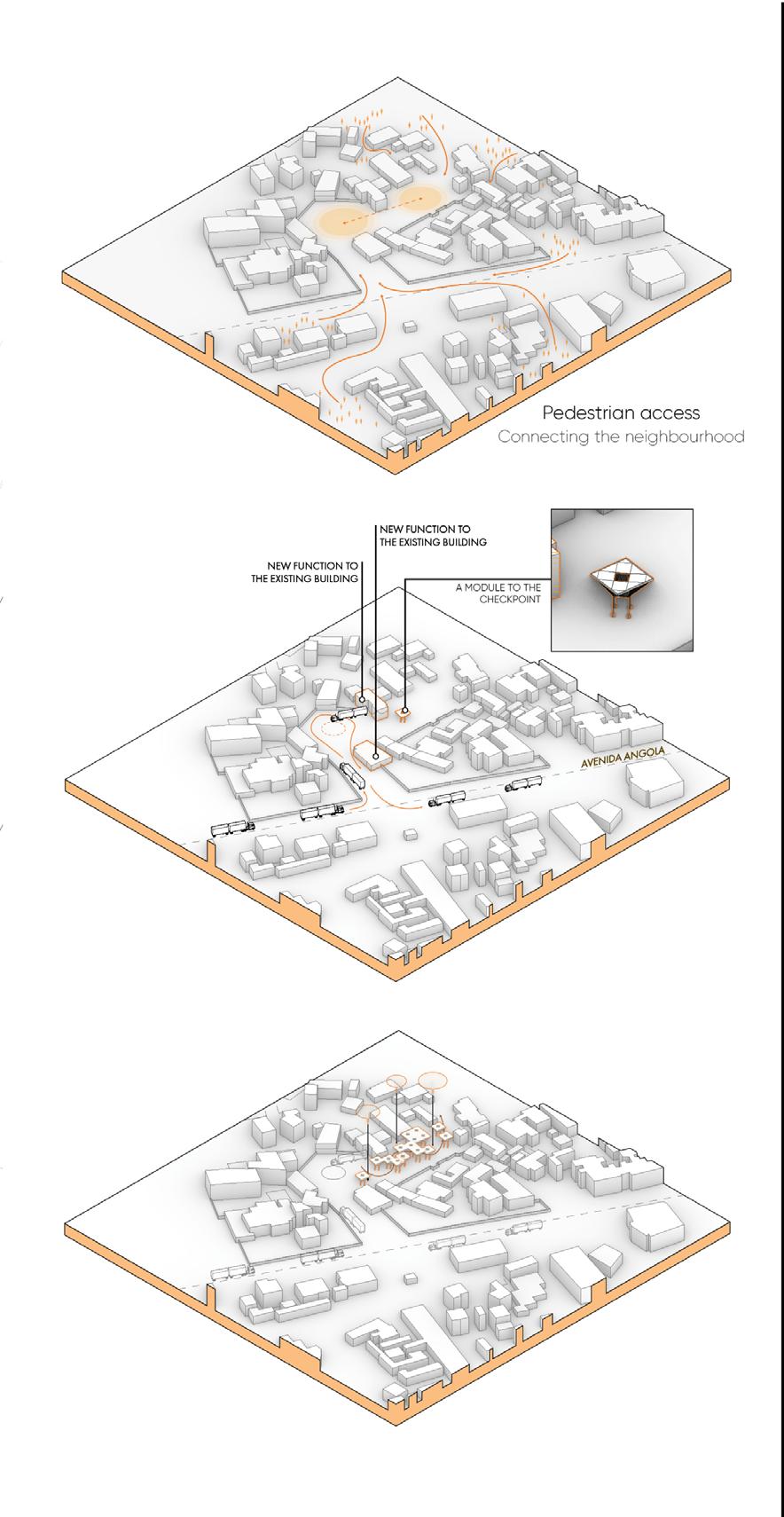 Pedestrian access
Connecting the neighbourhood

NEW FUNCTION TO THE EXISTING BUILDING

NEW FUNCTION TO THE EXISTING BUILDING

A MODULE TO THE CHECKPOINT

AVENIDA ANGOLA