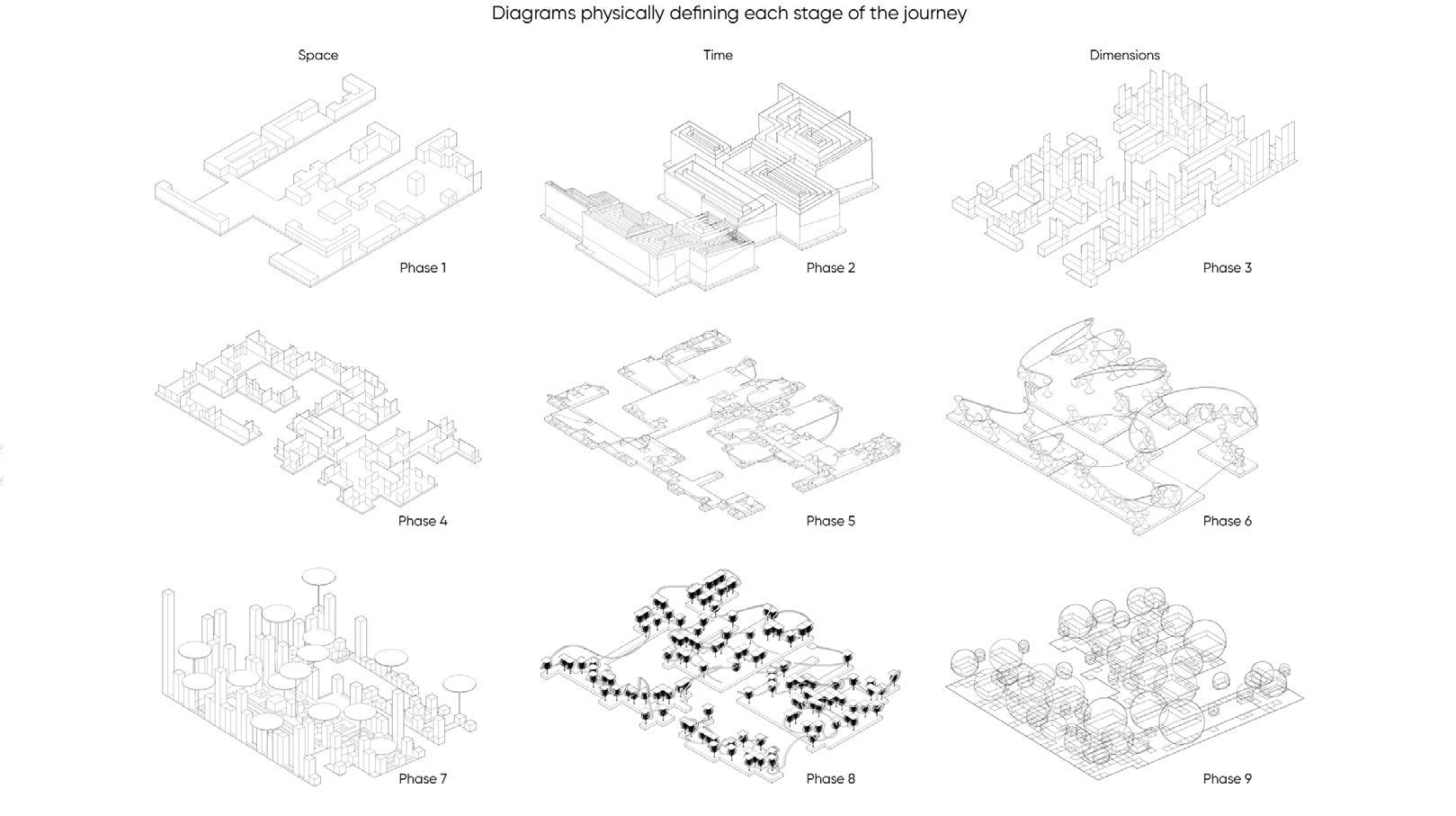 Diagrams physically defining each stage of the journey

Space

Time

Dimensions

Phase 1

Phase 2

Phase 3

Phase 4

Phase 5

Phase 6

Phase 7

Phase 8

Phase 9