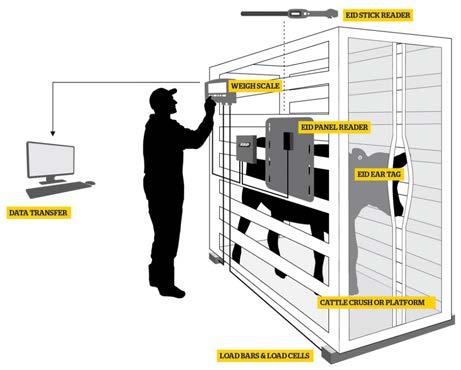 EID STICK READER

WEIGH SCALE

EID PANEL READER

EID EAR TAG

DATA TRANSFER

CATTLE CRUSH OR PLATFORM

LOAD BARS & LOAD CELLS