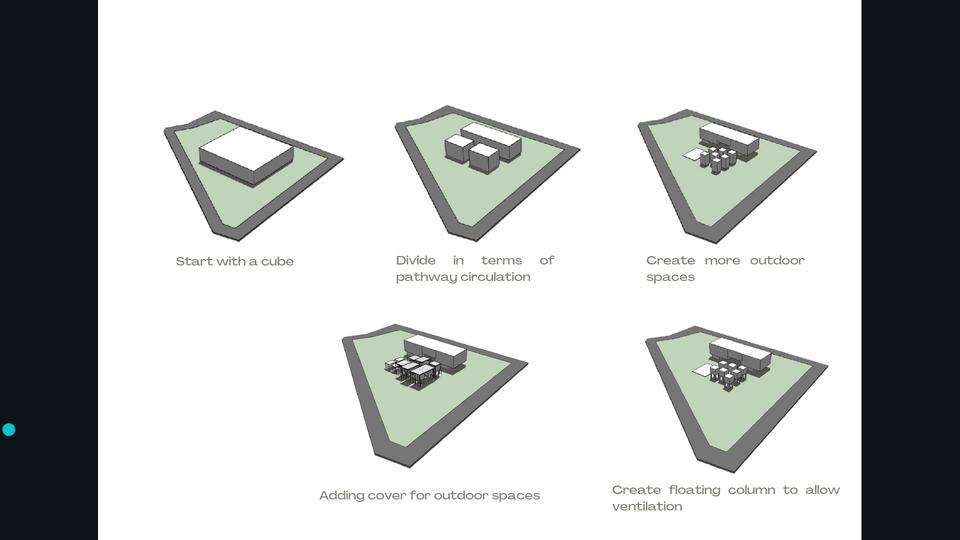 Start with a cube

Divide in terms of pathway circulation

Create more outdoor spaces

Adding cover for outdoor spaces

Create floating column to allow ventilation