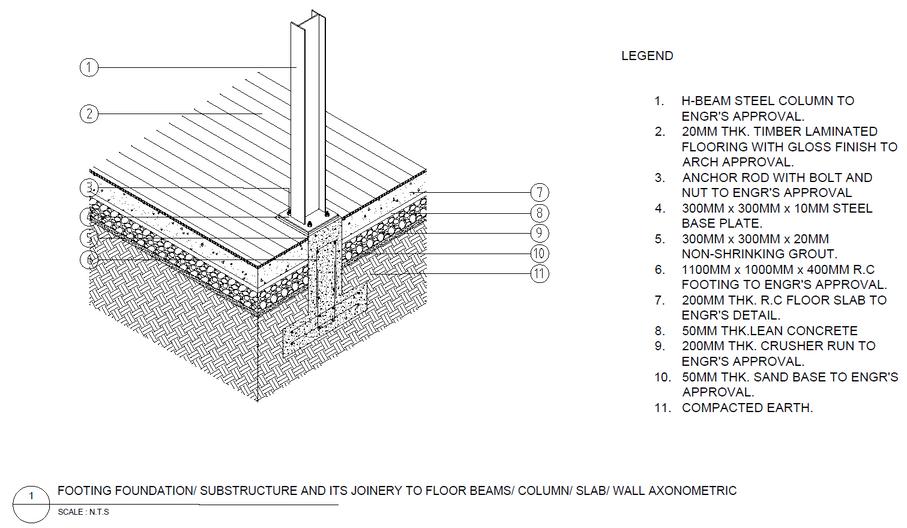 1
2
3
4
5
6
7
8
9
10
11

LEGEND

1. H-BEAM STEEL COLUMN TO ENGR'S APPROVAL.
2. 20MM THK. TIMBER LAMINATED FLOORING WITH GLOSS FINISH TO ARCH APPROVAL.
3. ANCHOR ROD WITH BOLT AND NUT TO ENGR'S APPROVAL
4. 300MM x 300MM x 10MM STEEL BASE PLATE.
5. 300MM x 300MM x 20MM NON-SHRINKING GROUT.
6. 1100MM x 1000MM x 400MM R.C FOOTING TO ENGR'S APPROVAL.
7. 200MM THK. R.C FLOOR SLAB TO ENGR'S DETAIL.
8. 50MM THK.LEAN CONCRETE
9. 200MM THK. CRUSHER RUN TO ENGR'S APPROVAL.
10. 50MM THK. SAND BASE TO ENGR'S APPROVAL.
11. COMPACTED EARTH.

1 FOOTING FOUNDATION/ SUBSTRUCTURE AND ITS JOINERY TO FLOOR BEAMS/ COLUMN/ SLAB/ WALL AXONOMETRIC
SCALE : N.T.S