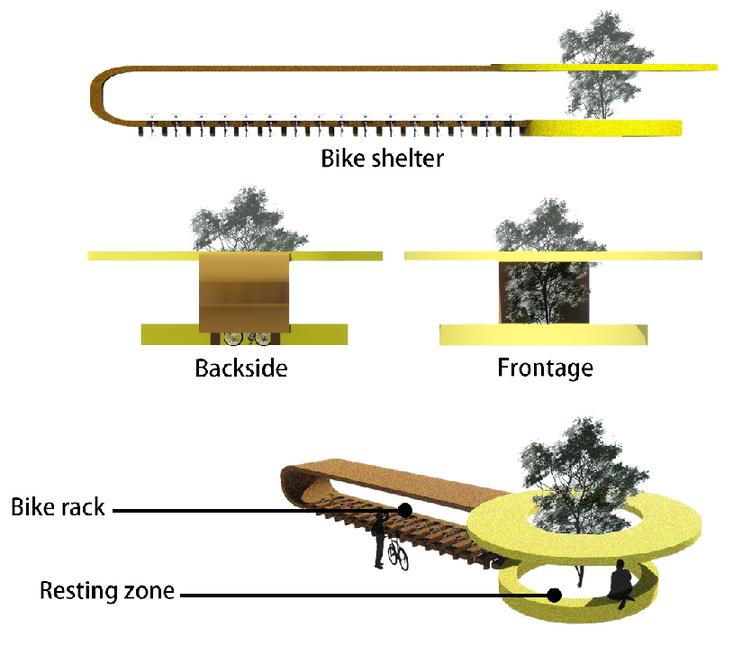 Bike shelter

Backside

Frontage

Bike rack

Resting zone