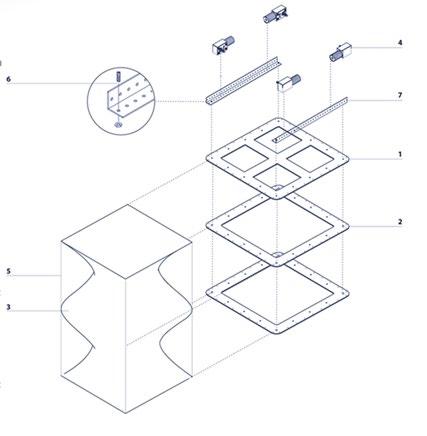 4

6

7

1

2

5

3