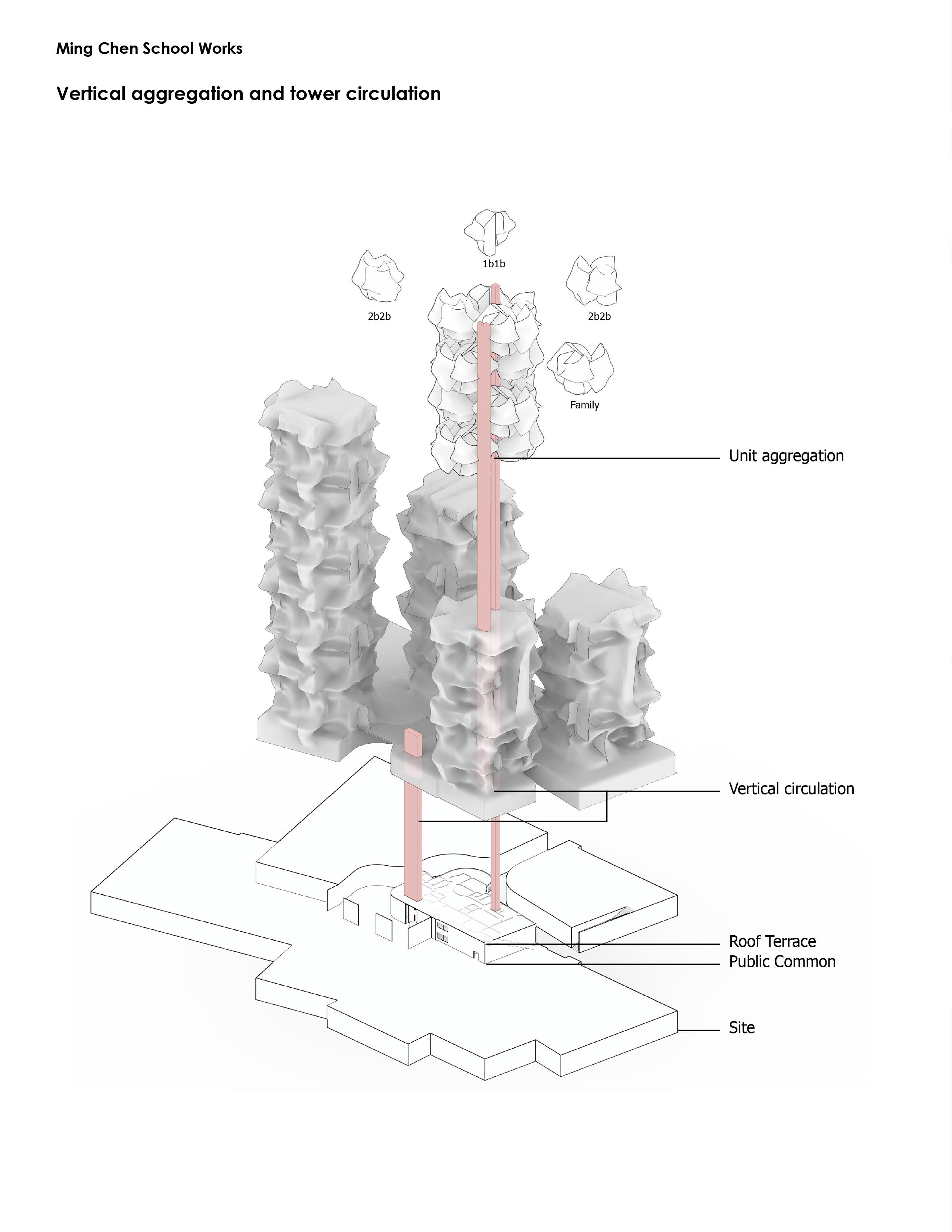 Ming Chen School Works

Vertical aggregation and tower circulation

1b1b

2b2b

2b2b

Family

Unit aggregation

Vertical circulation

Roof Terrace

Public Common

Site