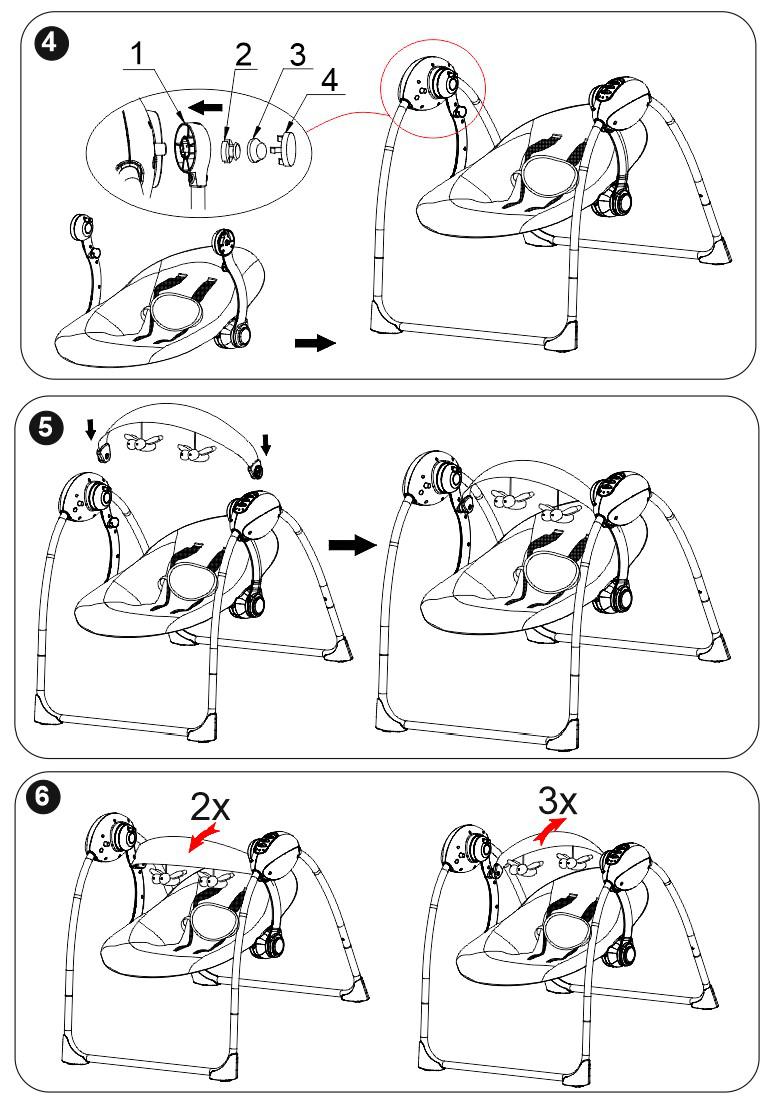 4
1
2
3
4

5

6
2x
3x