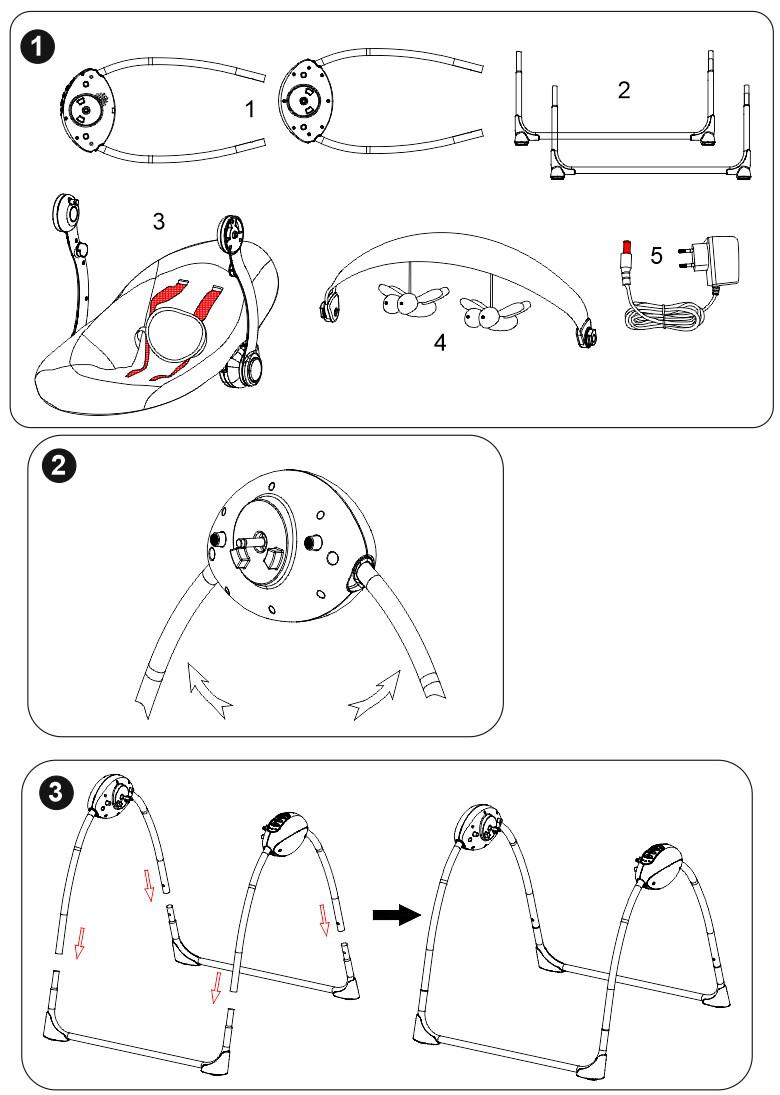 1

1

2

3

4

5

2

3