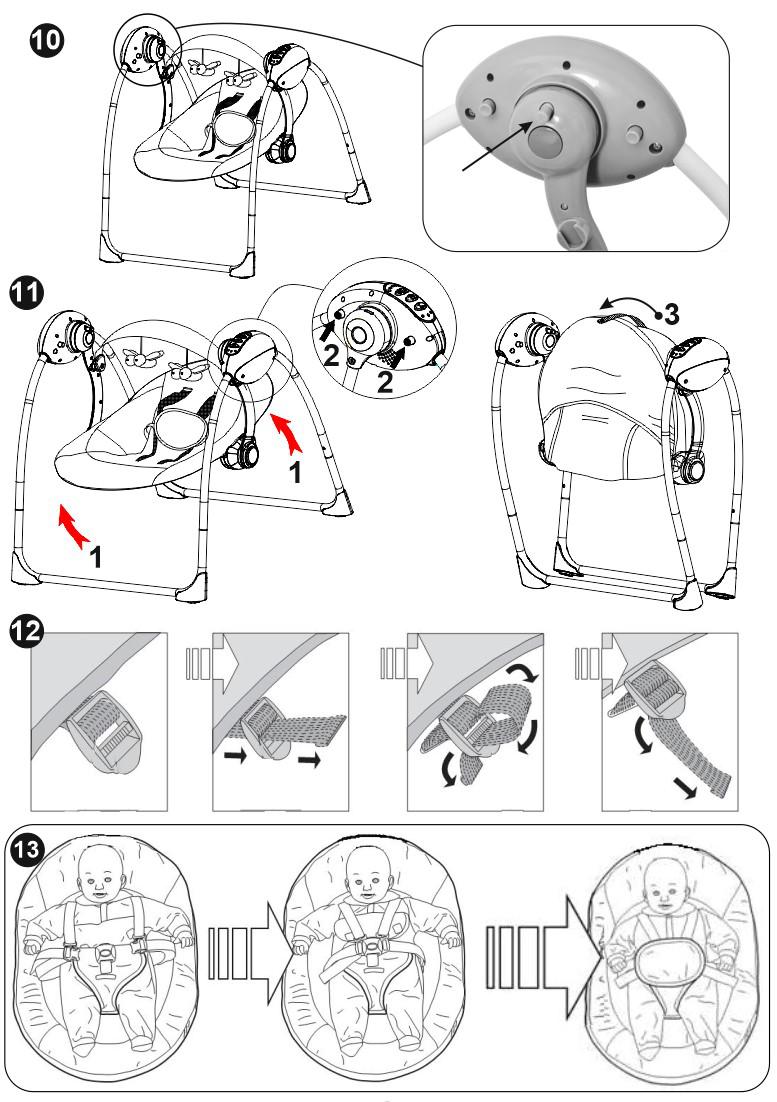 10

11

2
2
1
1
3

12

13