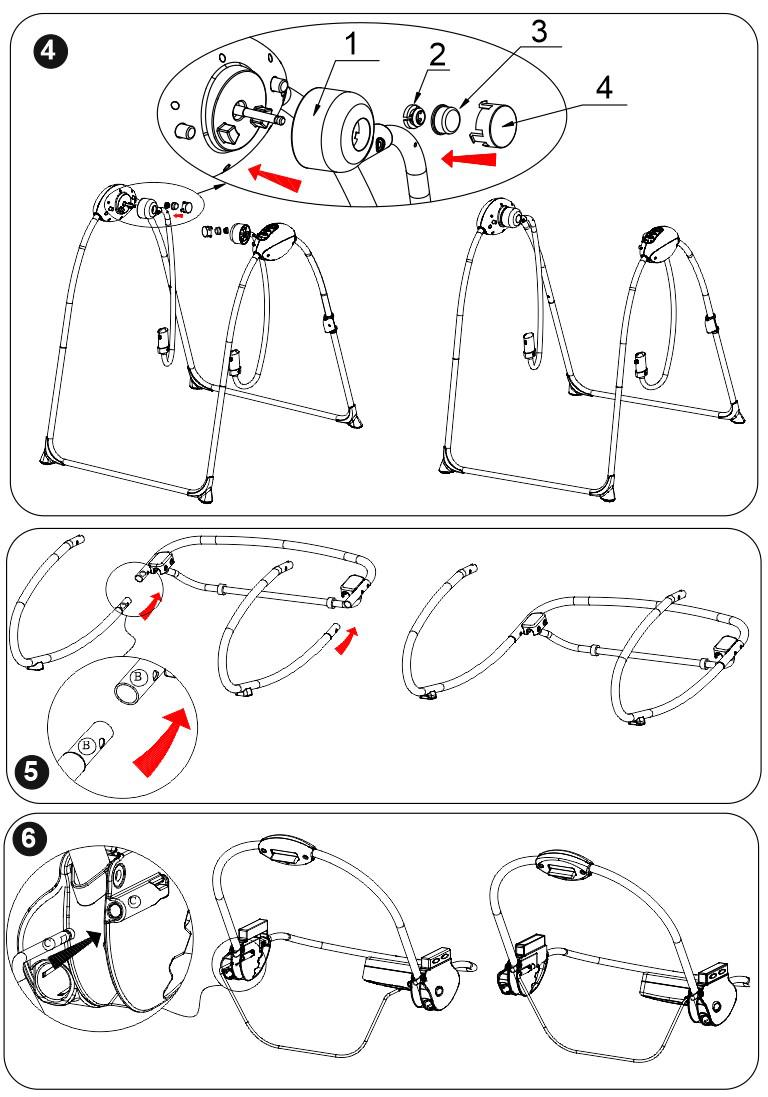 4
1
2
3
4

B
B
5

6