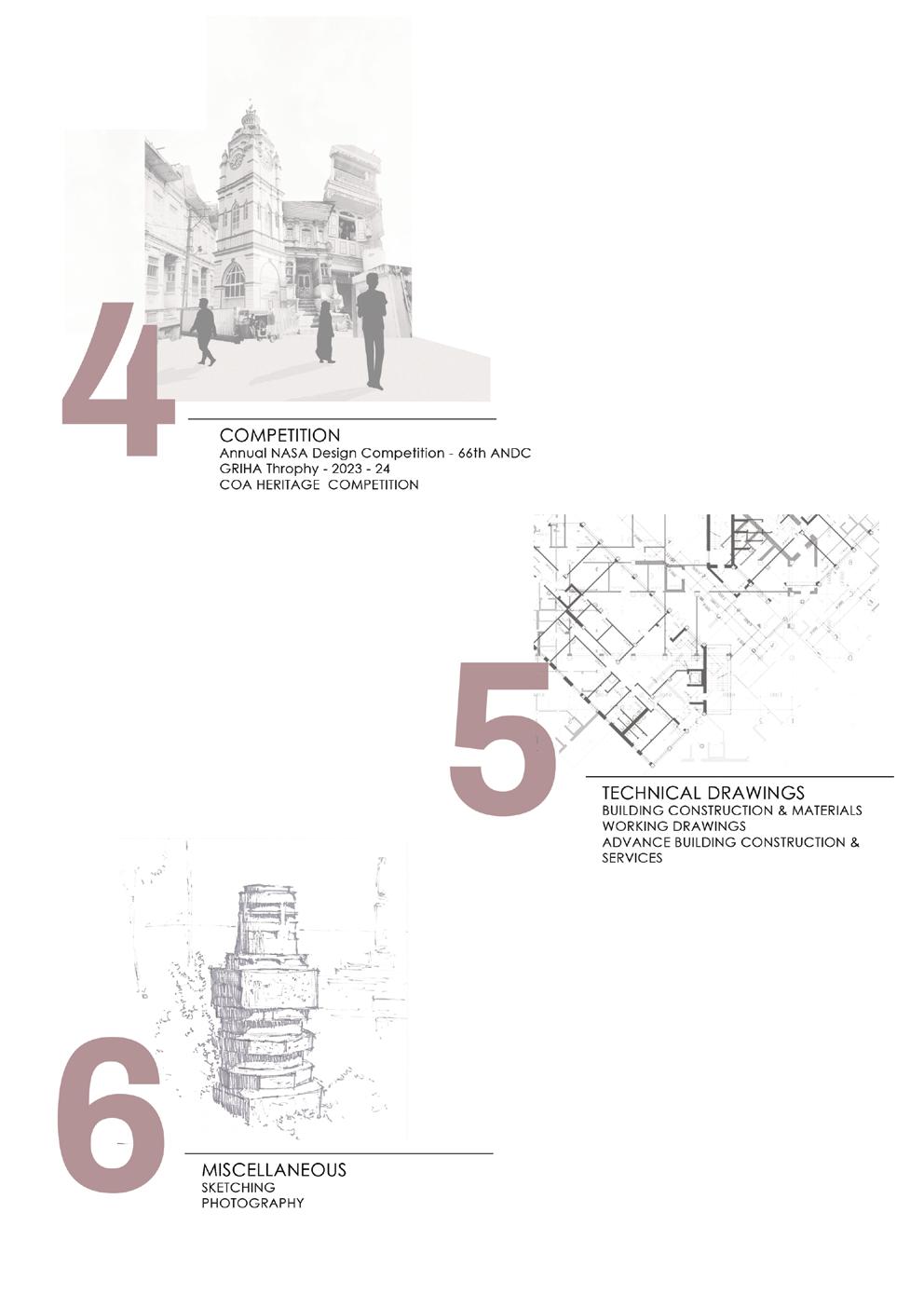 4

COMPETITION
Annual NASA Design Competition - 66th ANDC
GRIHA Throphy - 2023 - 24
COA HERITAGE COMPETITION

5

TECHNICAL DRAWINGS
BUILDING CONSTRUCTION & MATERIALS
WORKING DRAWINGS
ADVANCE BUILDING CONSTRUCTION & SERVICES

6

MISCELLANEOUS
SKETCHING
PHOTOGRAPHY