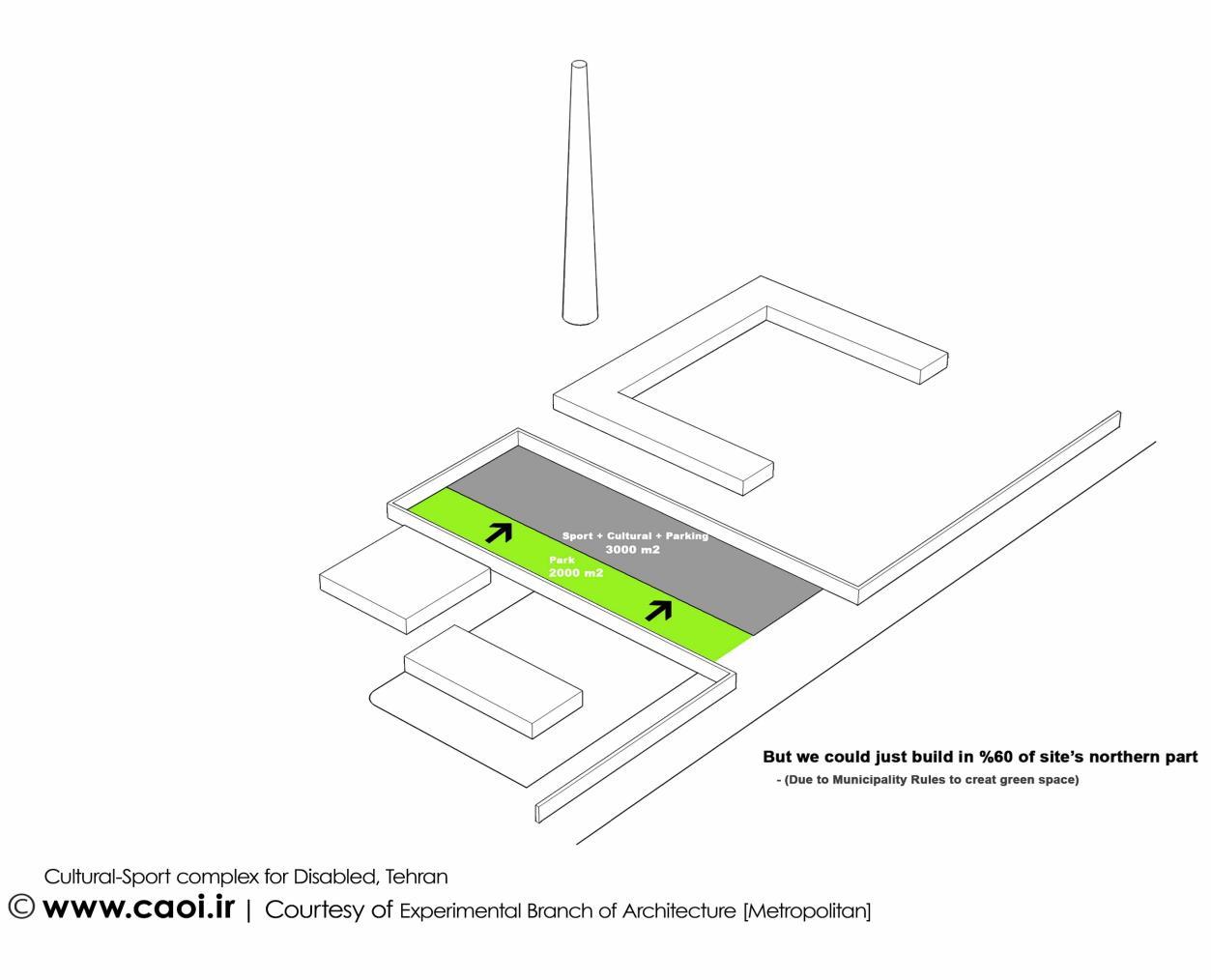 Sport + Cultural + Parking
3000 m2

Park
2000 m2

But we could just build in %60 of site's northern part
- (Due to Municipality Rules to creat green space)

Cultural-Sport complex for Disabled, Tehran
© www.caoi.ir | Courtesy of Experimental Branch of Architecture [Metropolitan]