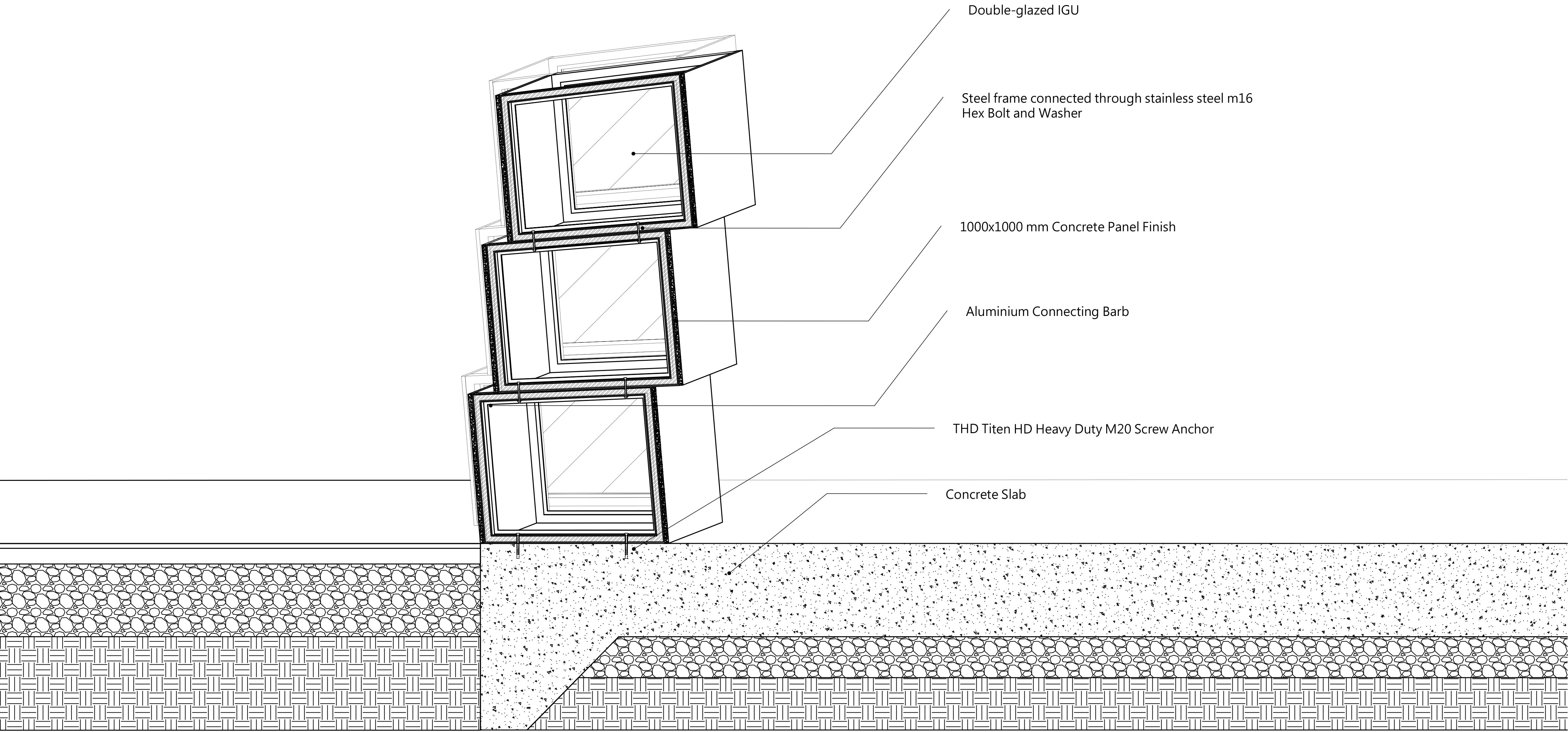 Double-glazed IGU

Steel frame connected through stainless steel m16
Hex Bolt and Washer

1000x1000 mm Concrete Panel Finish

Aluminium Connecting Barb

THD Titen HD Heavy Duty M20 Screw Anchor

Concrete Slab