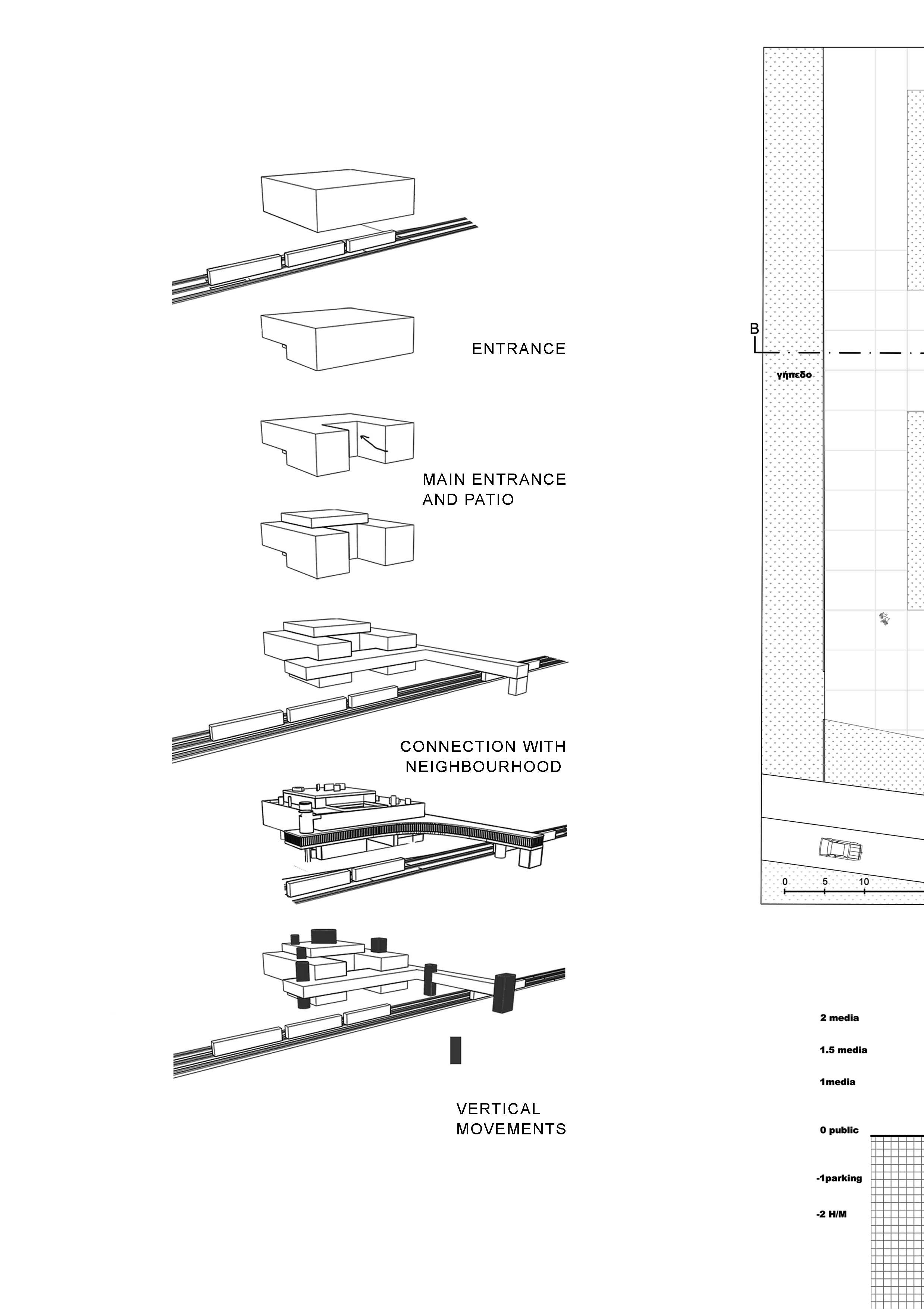 ENTRANCE

MAIN ENTRANCE AND PATIO

CONNECTION WITH NEIGHBOURHOOD

VERTICAL MOVEMENTS

B

γήπεδο

0 5 10

2 media

1.5 media

1media

0 public

-1parking

-2 H/M