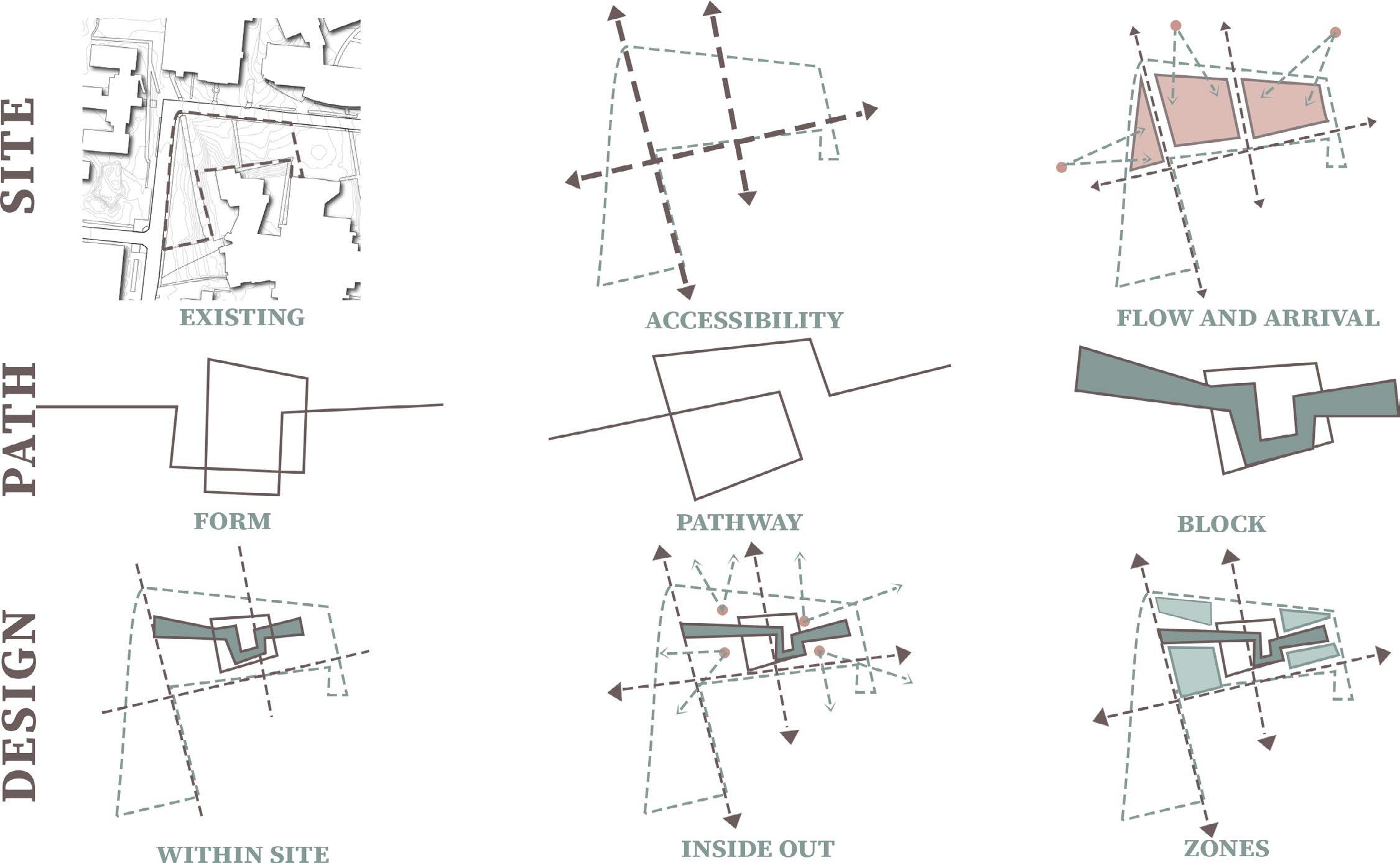 SITE

EXISTING

ACCESSIBILITY

FLOW AND ARRIVAL

PATH

FORM

PATHWAY

BLOCK

DESIGN

WITHIN SITE

INSIDE OUT

ZONES