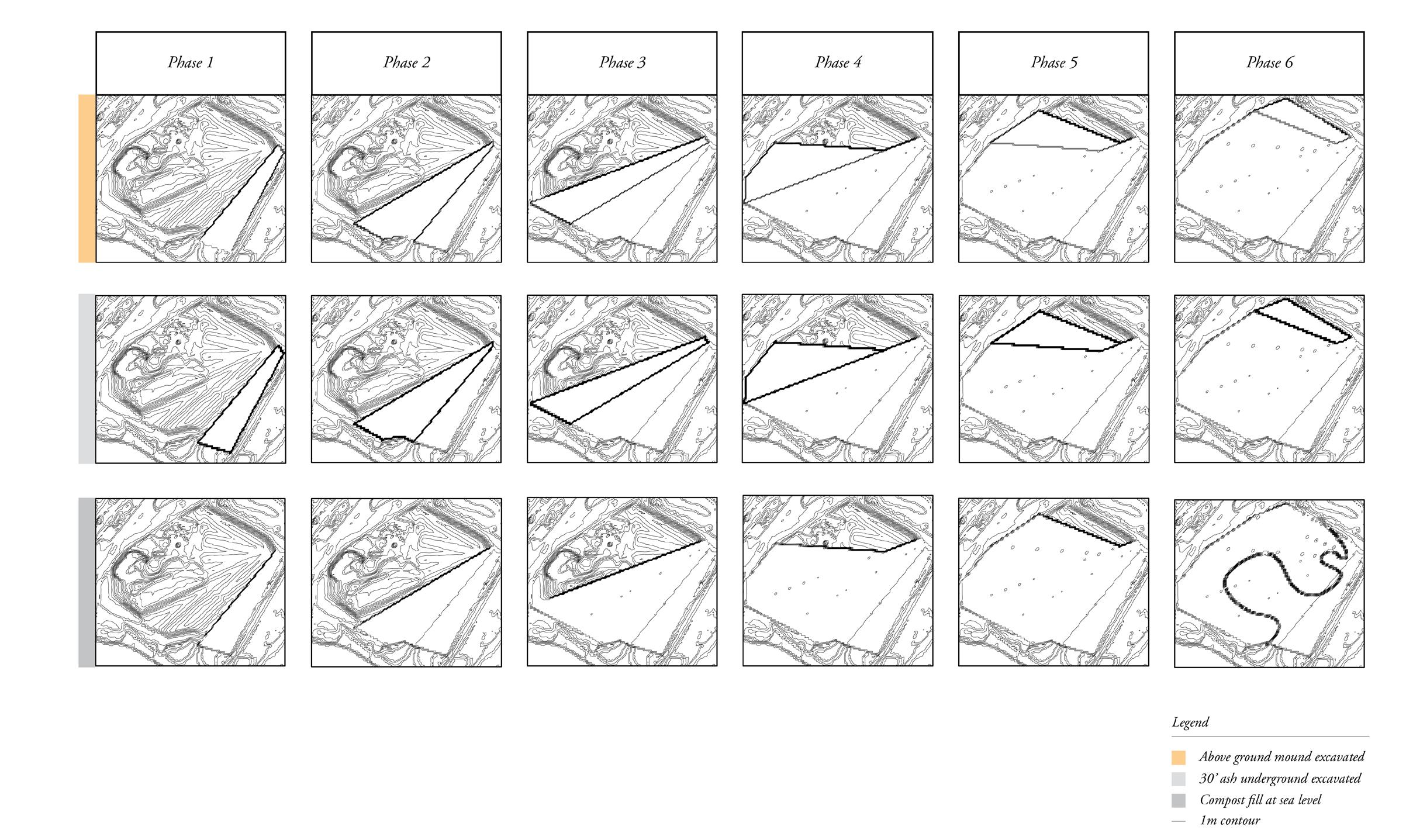 Phase 1

Phase 2

Phase 3

Phase 4

Phase 5

Phase 6

Legend

Above ground mound excavated

30' ash underground excavated

Compost fill at sea level

1m contour