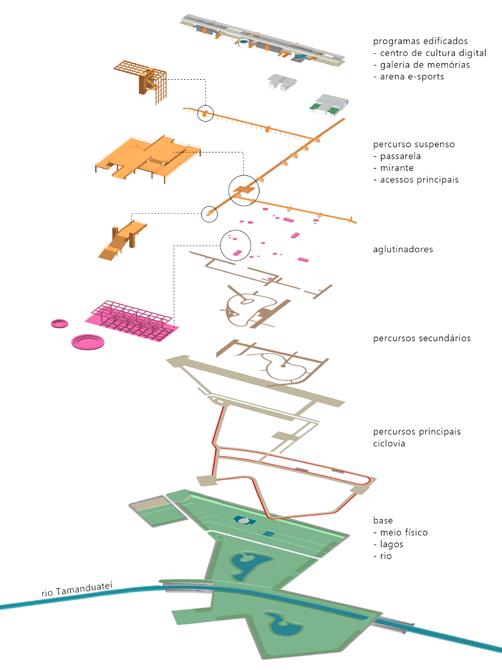 programas edificados
- centro de cultura digital
- galeria de memórias
- arena e-sports

percurso suspenso
- passarela
- mirante
- acessos principais

aglutinadores

percursos secundários

percursos principais
ciclovia

base
- meio físico
- lagos
- rio

rio Tamanduateí