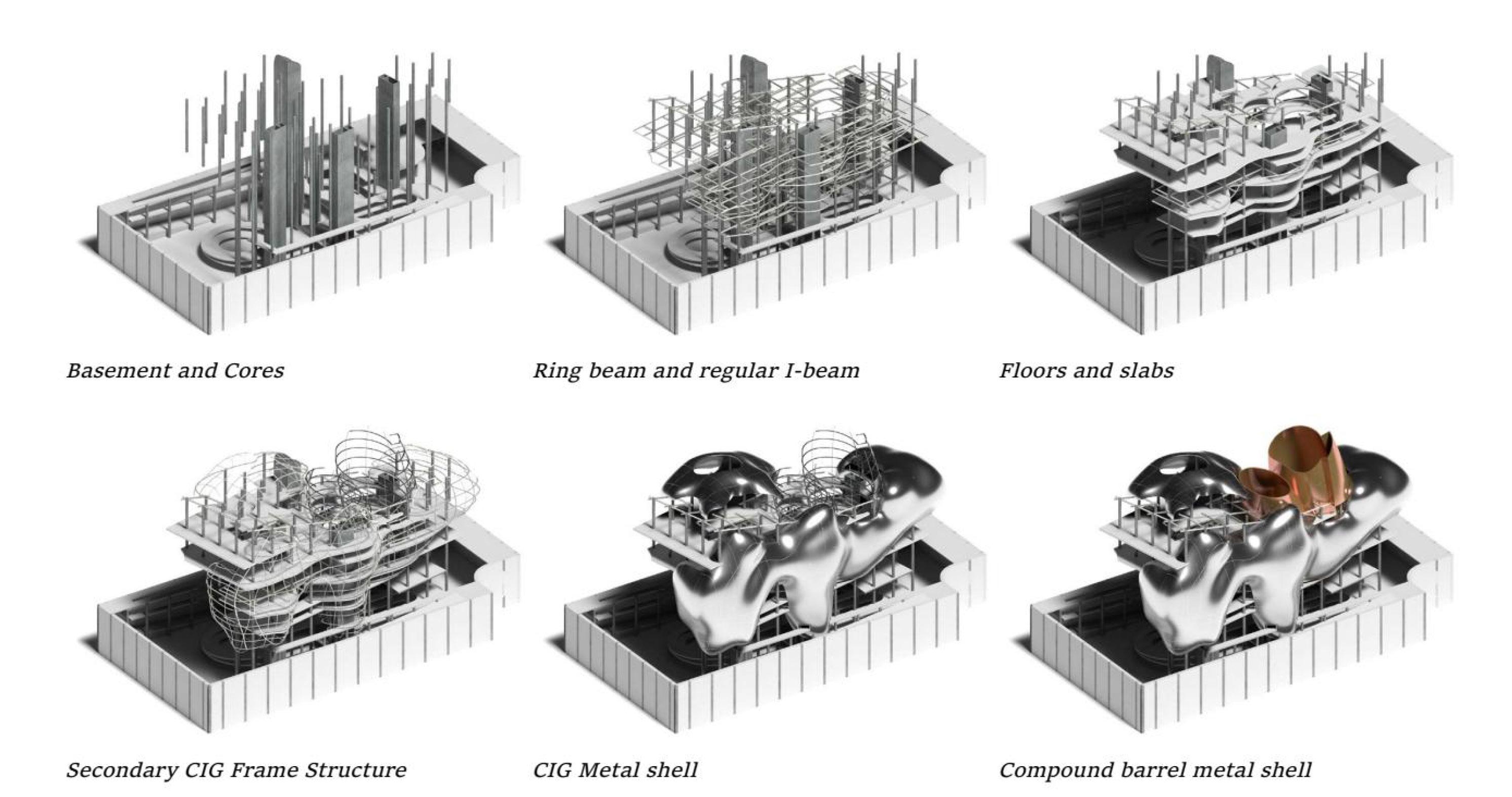 Basement and Cores

Ring beam and regular I-beam

Floors and slabs

Secondary CIG Frame Structure

CIG Metal shell

Compound barrel metal shell