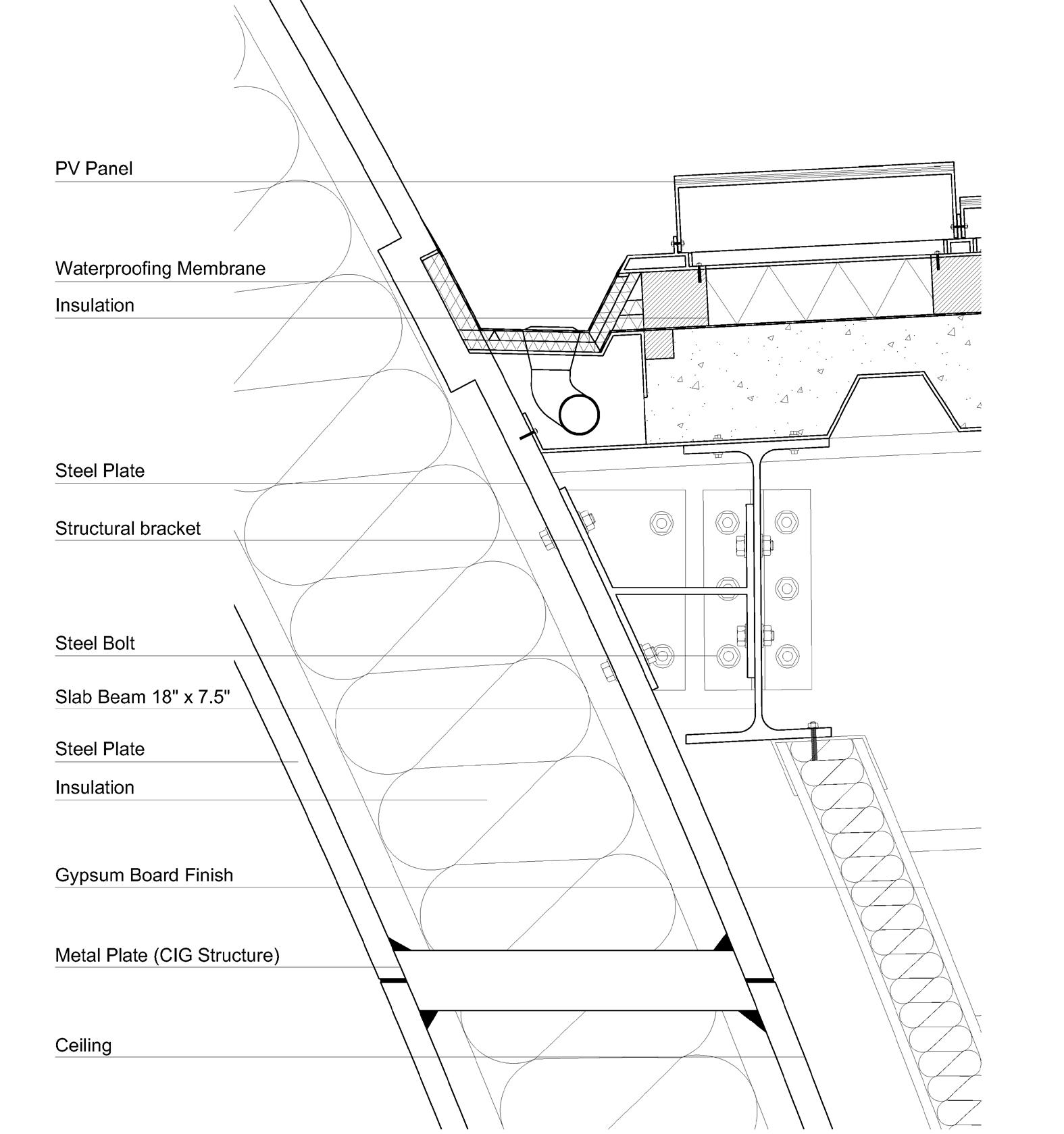 PV Panel

Waterproofing Membrane

Insulation

Steel Plate

Structural bracket

Steel Bolt

Slab Beam 18" x 7.5"

Steel Plate

Insulation

Gypsum Board Finish

Metal Plate (CIG Structure)

Ceiling