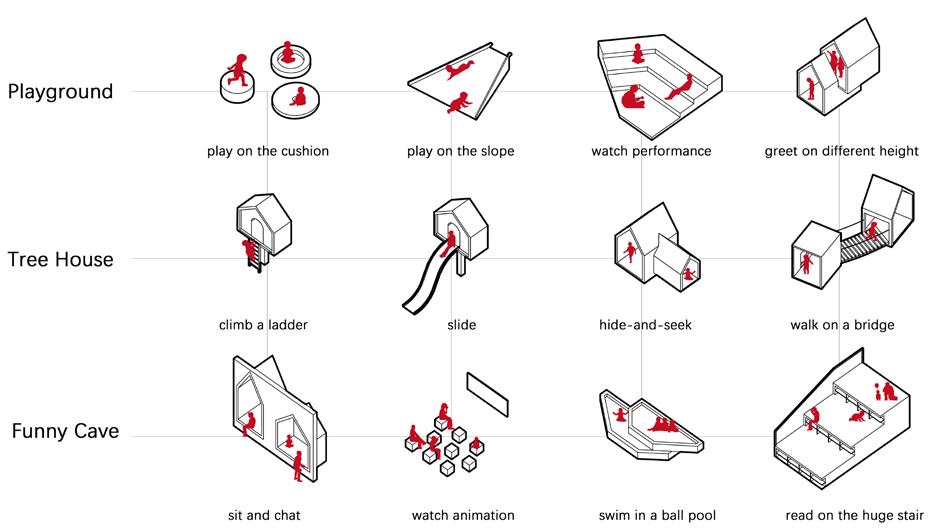 Playground

play on the cushion

play on the slope

watch performance

greet on different height

Tree House

climb a ladder

slide

hide-and-seek

walk on a bridge

Funny Cave

sit and chat

watch animation

swim in a ball pool

read on the huge stair