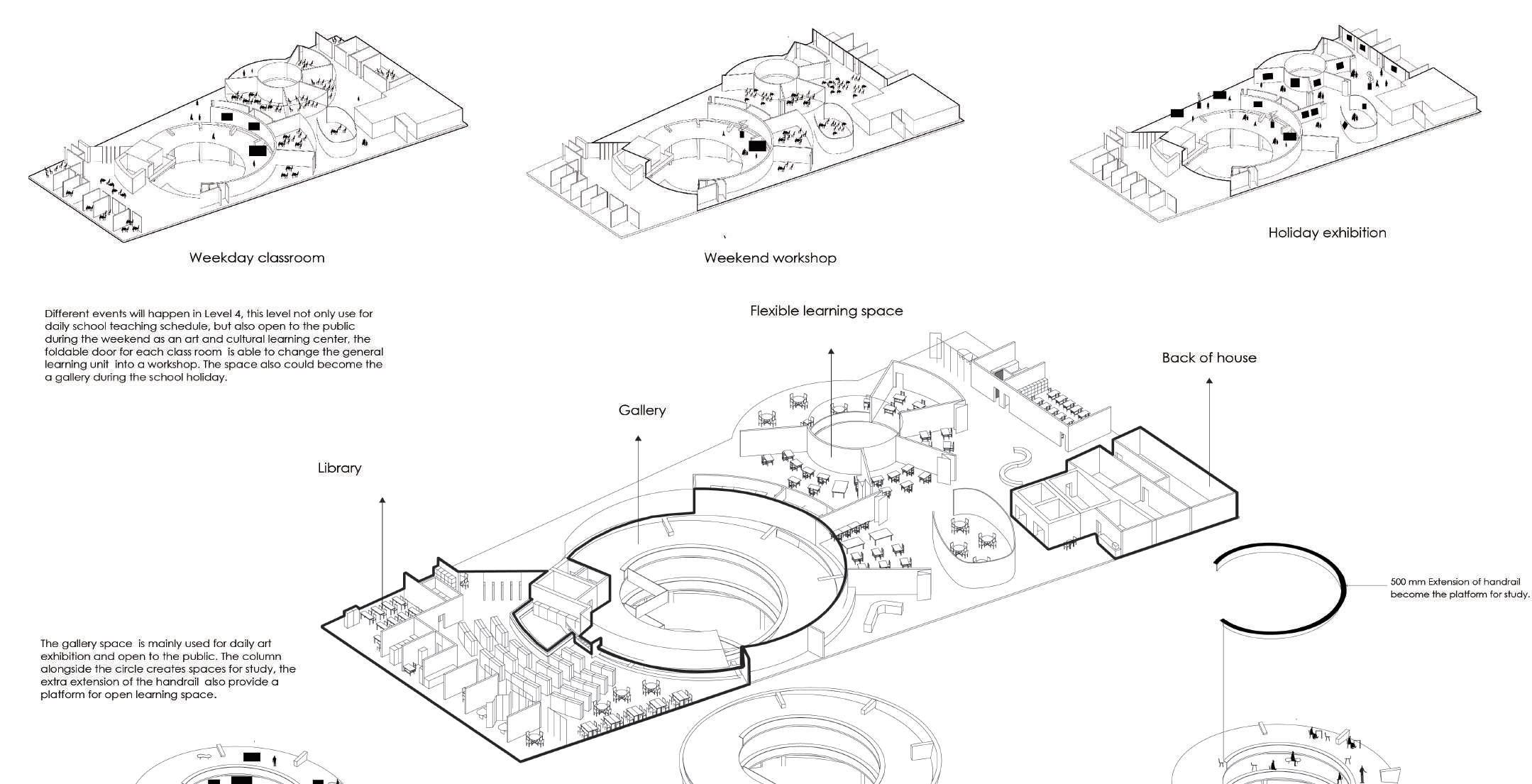 Weekday classroom

Weekend workshop

Holiday exhibition

Different events will happen in Level 4, this level not only use for daily school teaching schedule, but also open to the public during the weekend as an art and cultural learning center, the foldable door for each class room is able to change the general learning unit into a workshop. The space also could become the a gallery during the school holiday.

Flexible learning space

Back of house

Gallery

Library

500 mm Extension of handrail become the platform for study.

The gallery space is mainly used for daily art exhibition and open to the public. The column alongside the circle creates spaces for study, the extra extension of the handrail also provide a platform for open learning space.