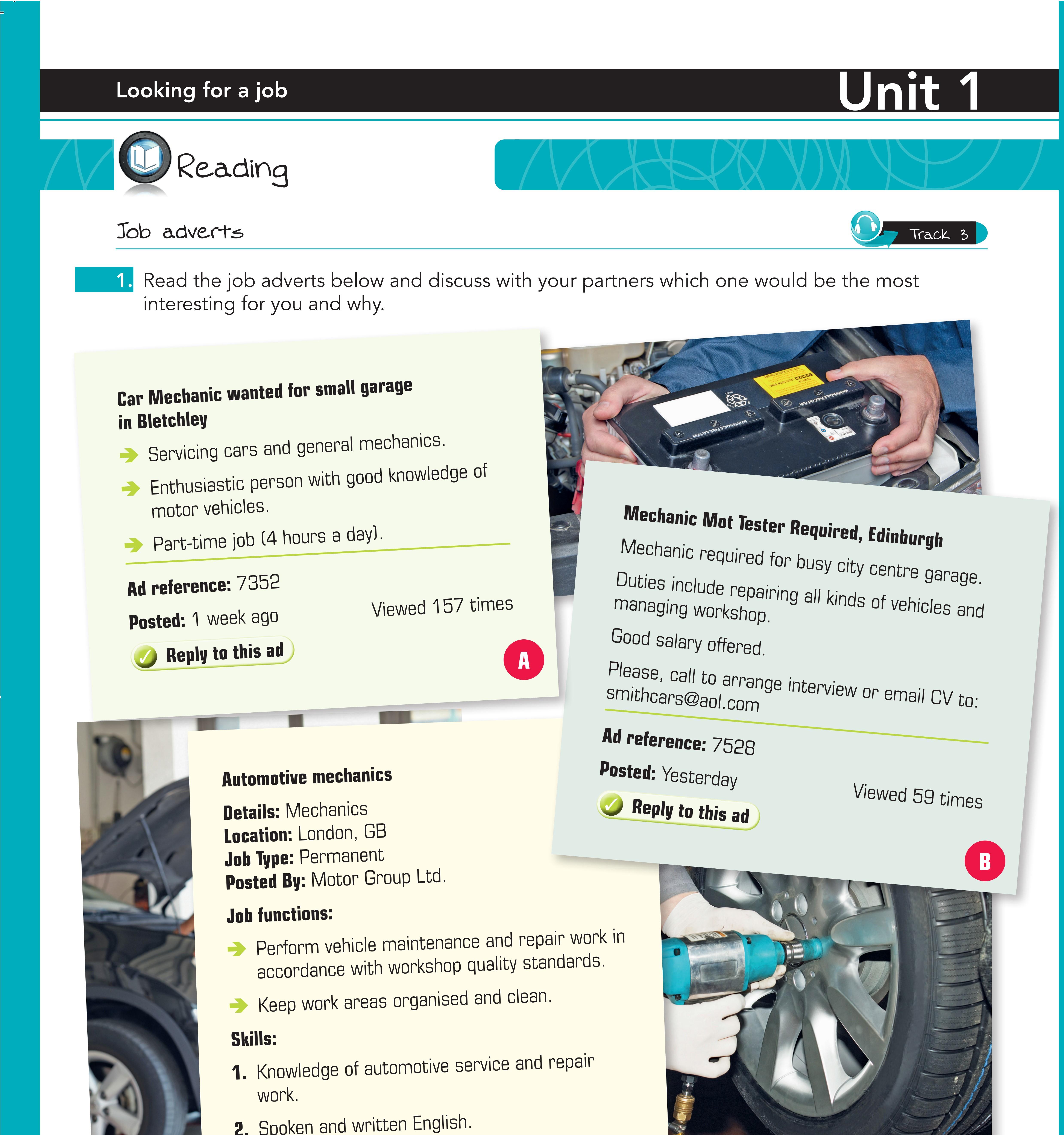 Looking for a job

Unit 1

Reading

Job adverts

Track 3

1. Read the job adverts below and discuss with your partners which one would be the most interesting for you and why.

Car Mechanic wanted for small garage in Bletchley

Servicing cars and general mechanics.

Enthusiastic person with good knowledge of motor vehicles.

Part-time job (4 hours a day).

Ad reference: 7352

Posted: 1 week ago

Viewed 157 times

Reply to this ad

A

Mechanic Mot Tester Required, Edinburgh

Mechanic required for busy city centre garage.

Duties include repairing all kinds of vehicles and managing workshop.

Good salary offered.

Please, call to arrange interview or email CV to: smithcars@aol.com

Ad reference: 7528

Posted: Yesterday

Viewed 59 times

Reply to this ad

B

Automotive mechanics

Details: Mechanics
Location: London, GB
Job Type: Permanent
Posted By: Motor Group Ltd.

Job functions:

Perform vehicle maintenance and repair work in accordance with workshop quality standards.

Keep work areas organised and clean.

Skills:

1. Knowledge of automotive service and repair work.

2. Spoken and written English.