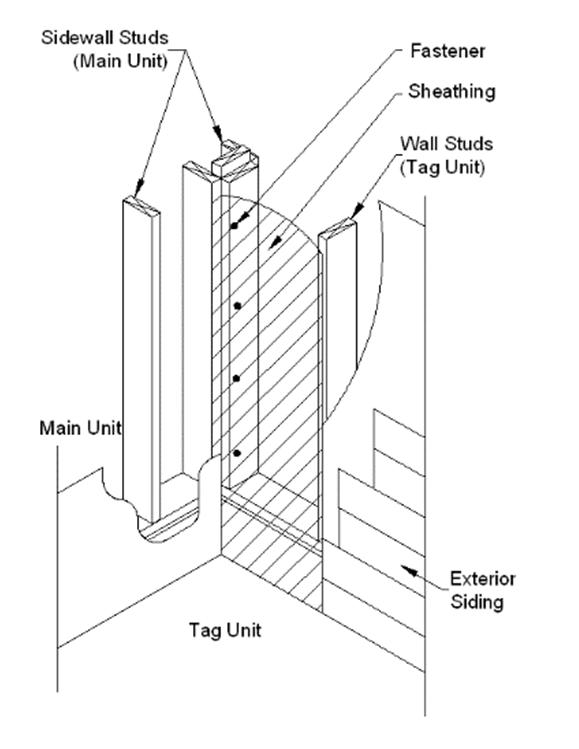 Sidewall Studs
(Main Unit)

Fastener

Sheathing

Wall Studs
(Tag Unit)

Main Unit

Exterior
Siding

Tag Unit