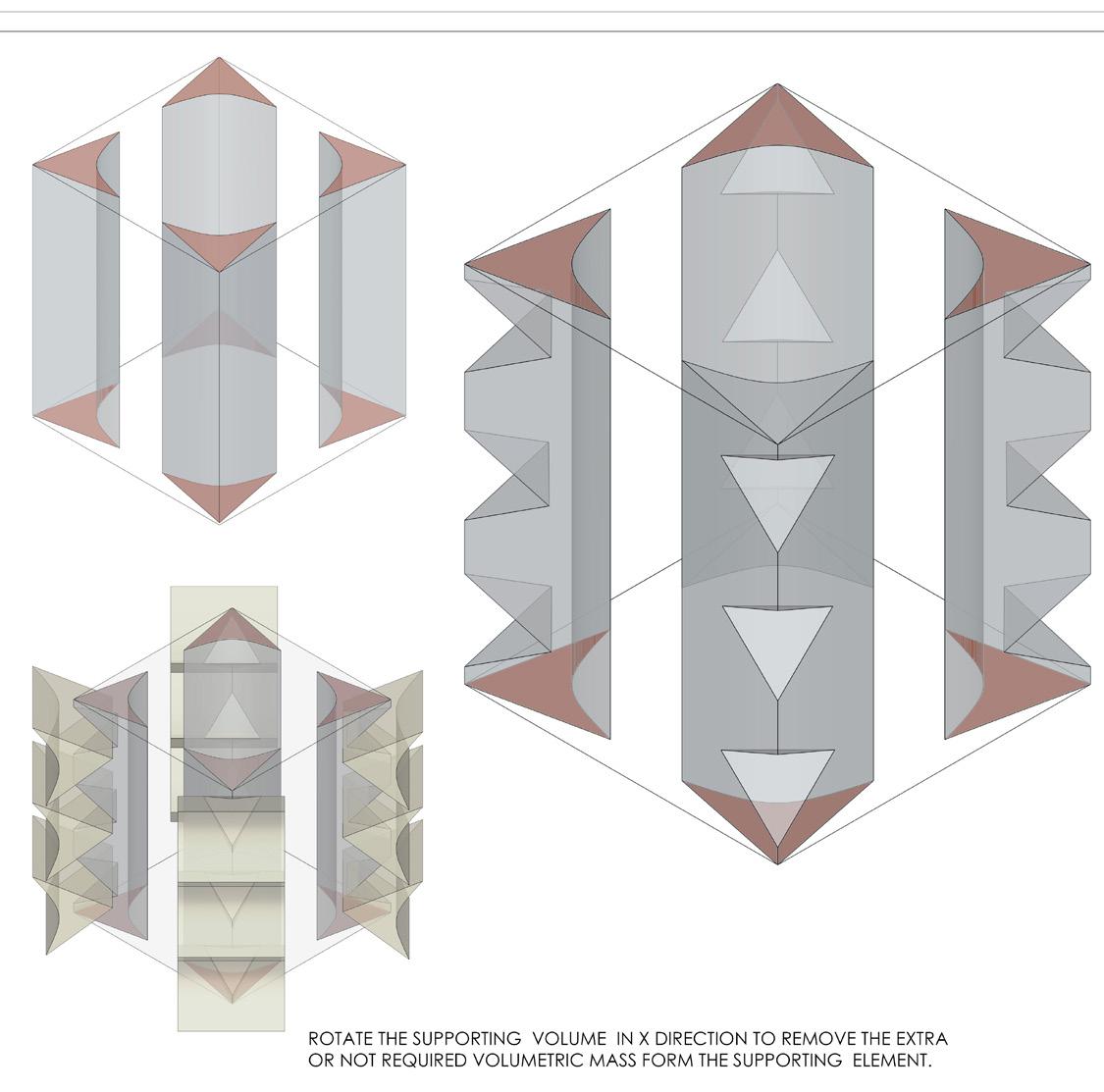 ROTATE THE SUPPORTING VOLUME IN X DIRECTION TO REMOVE THE EXTRA OR NOT REQUIRED VOLUMETRIC MASS FORM THE SUPPORTING ELEMENT.