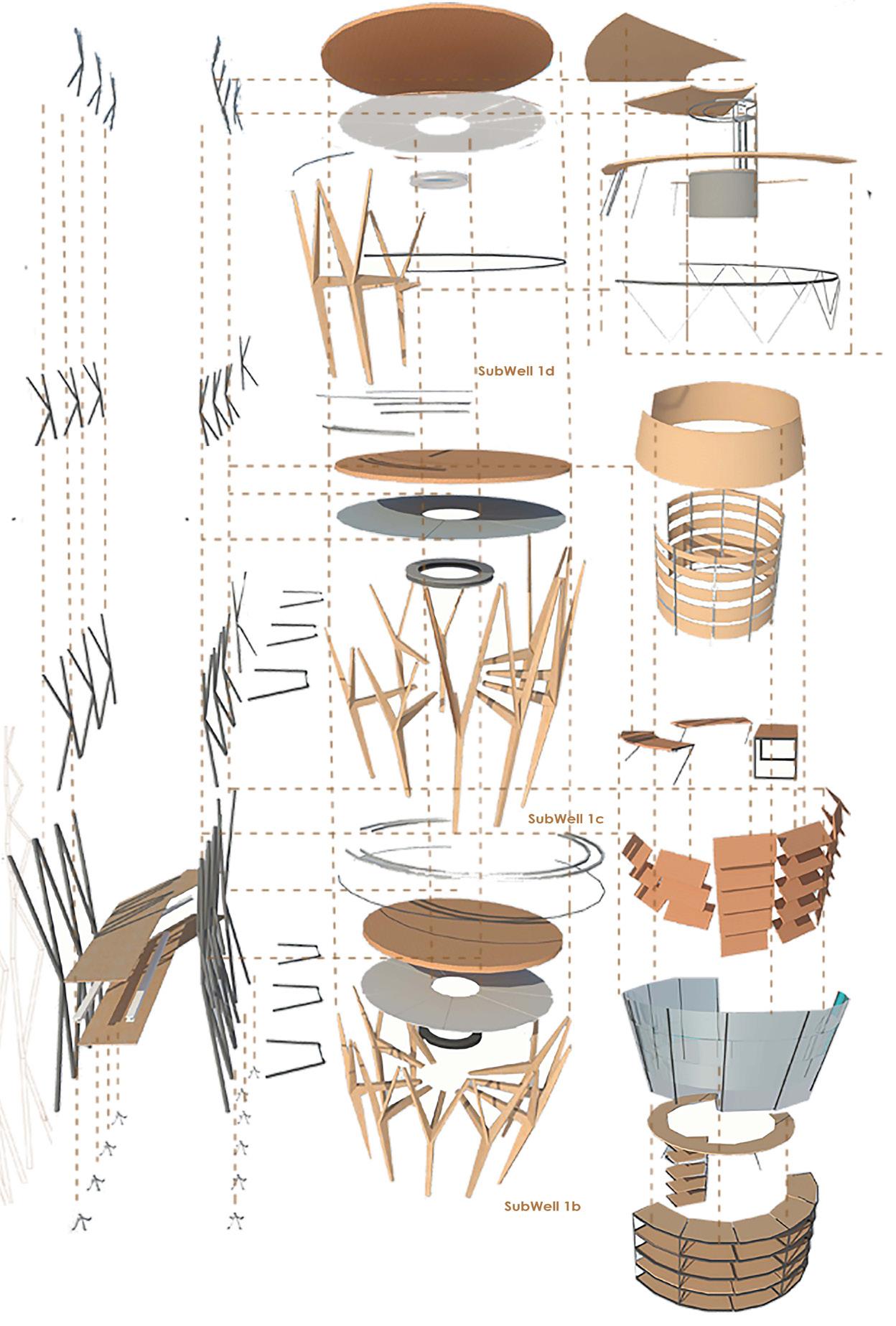 SubWell 1d

SubWell 1c

SubWell 1b