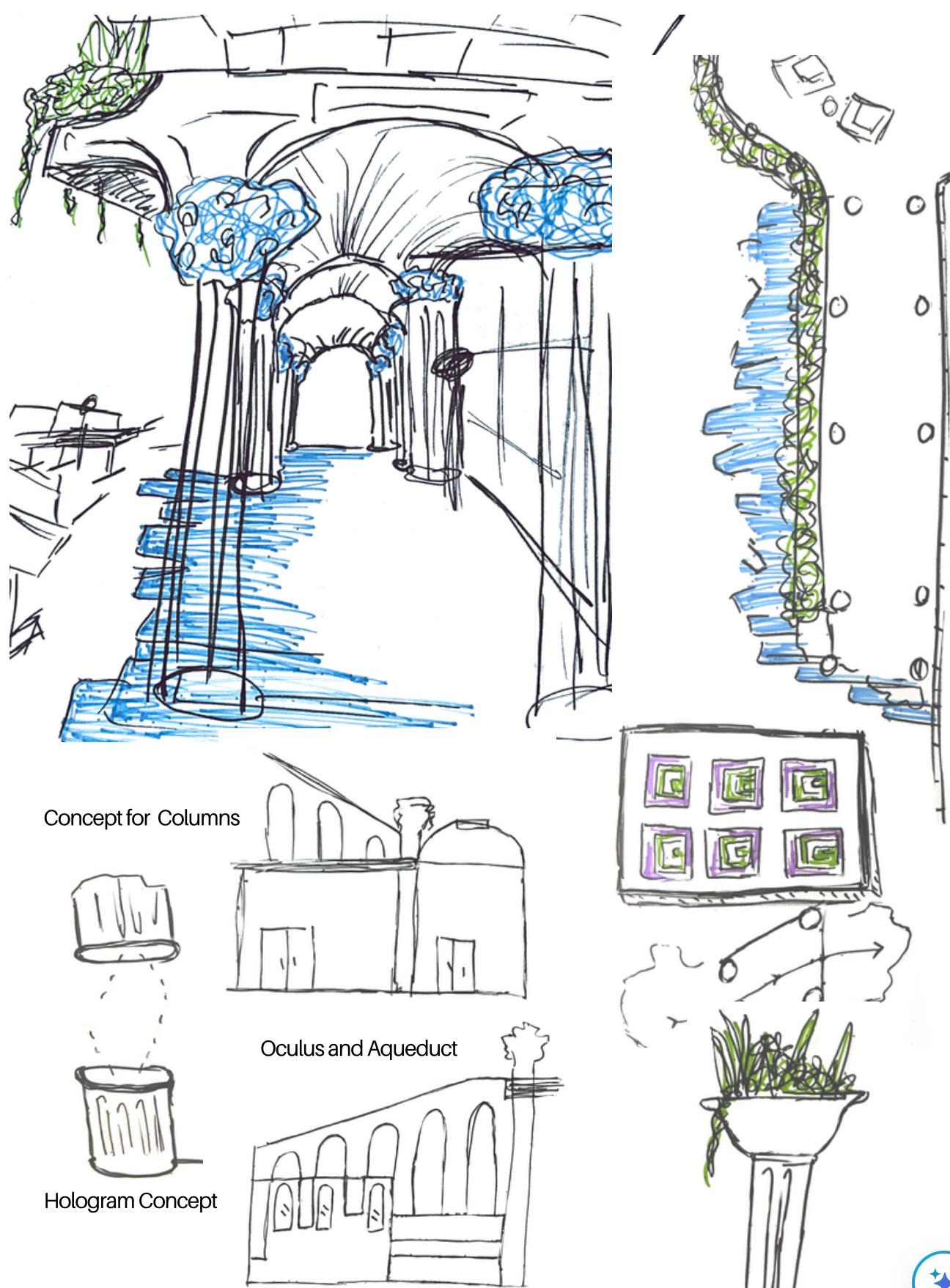 Concept for Columns

Oculus and Aqueduct

Hologram Concept