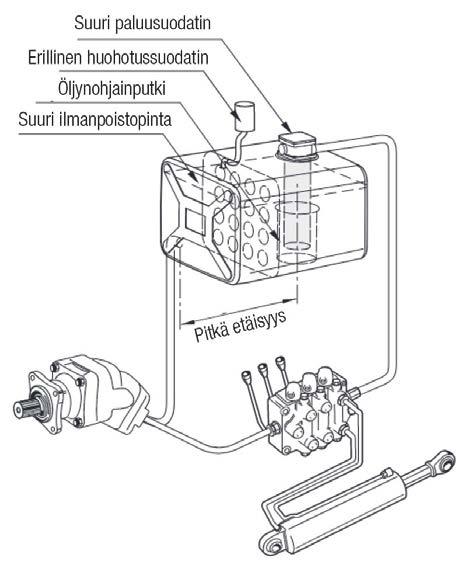 Suuri paluusuodatin
Erillinen huohotussuodatin
Öljynohjainputki
Suuri ilmanpoistopinta
Pitkä etäisyys