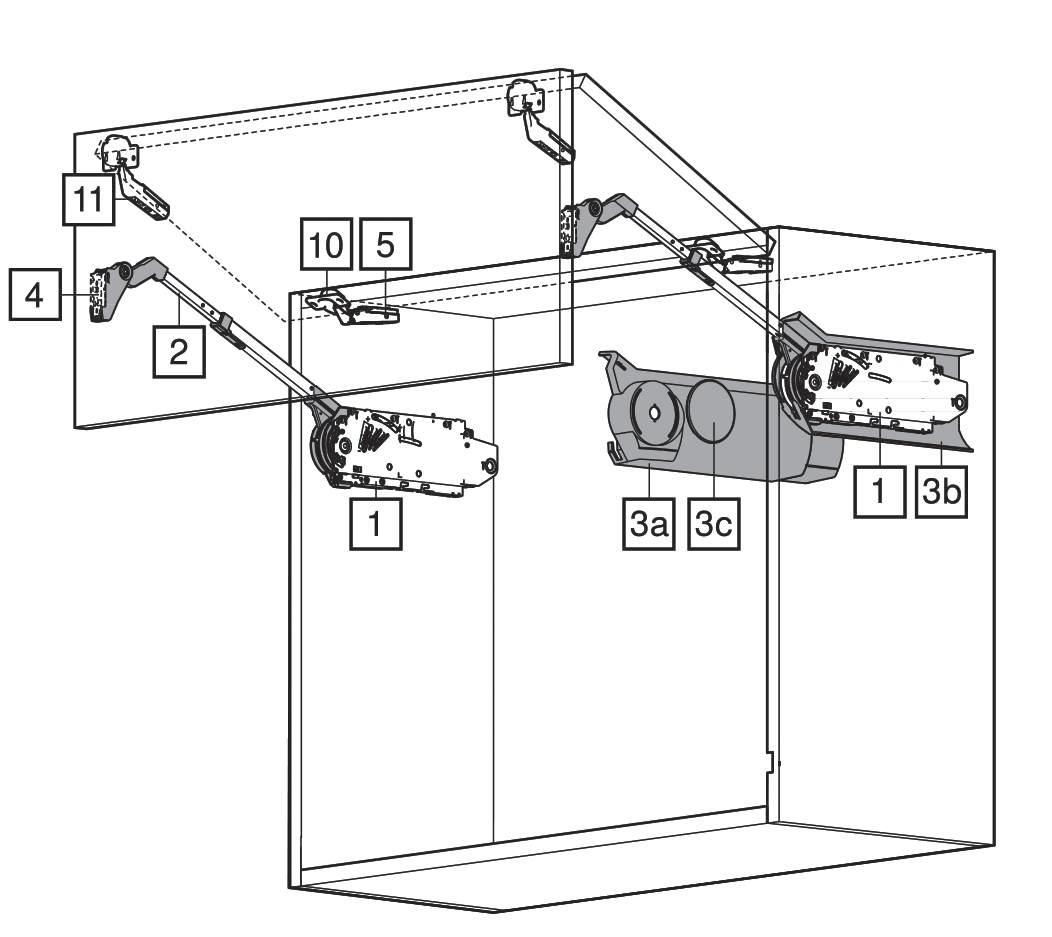 11
10
5
4
2
1
3a
3c
1
3b