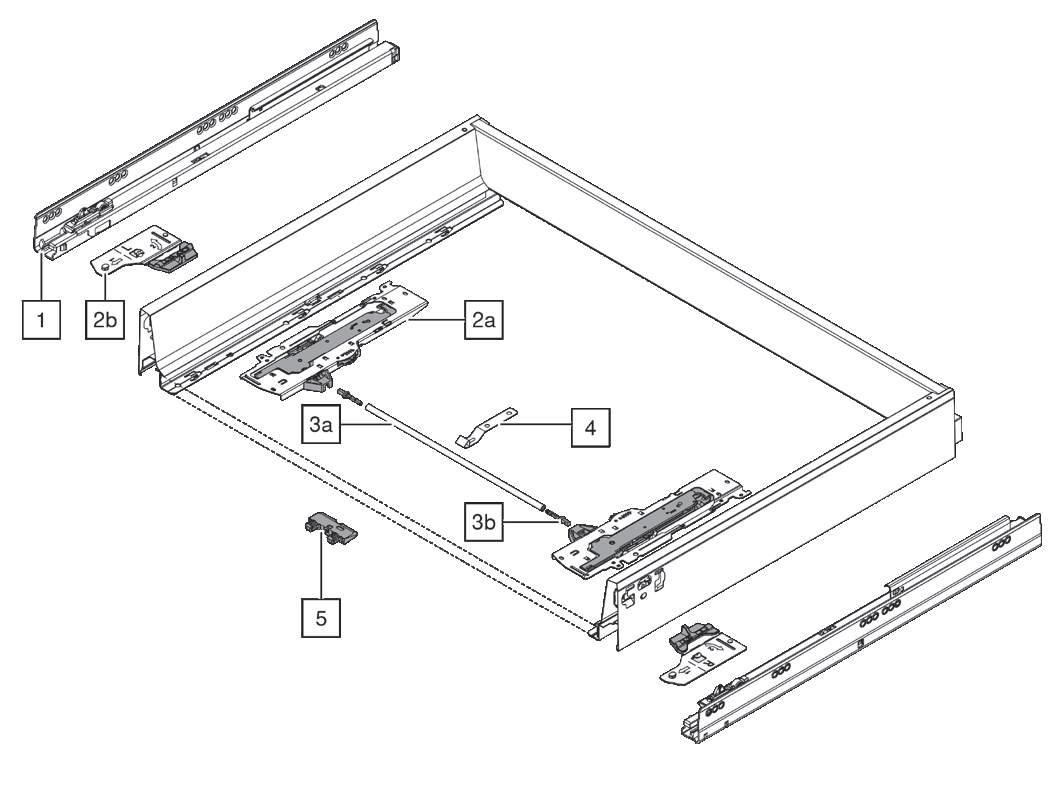 1
2b
2a
3a
4
3b
5