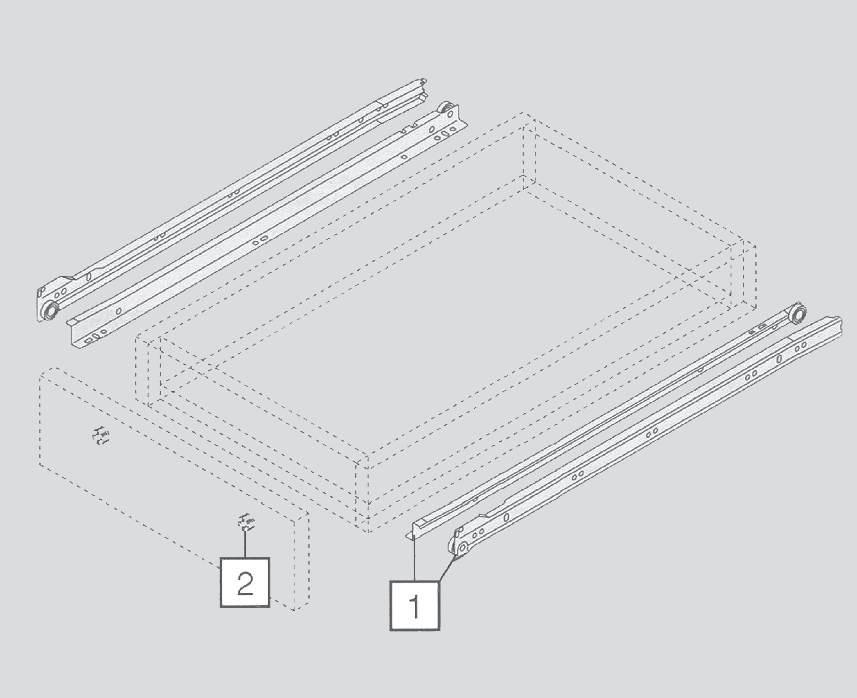 2

1