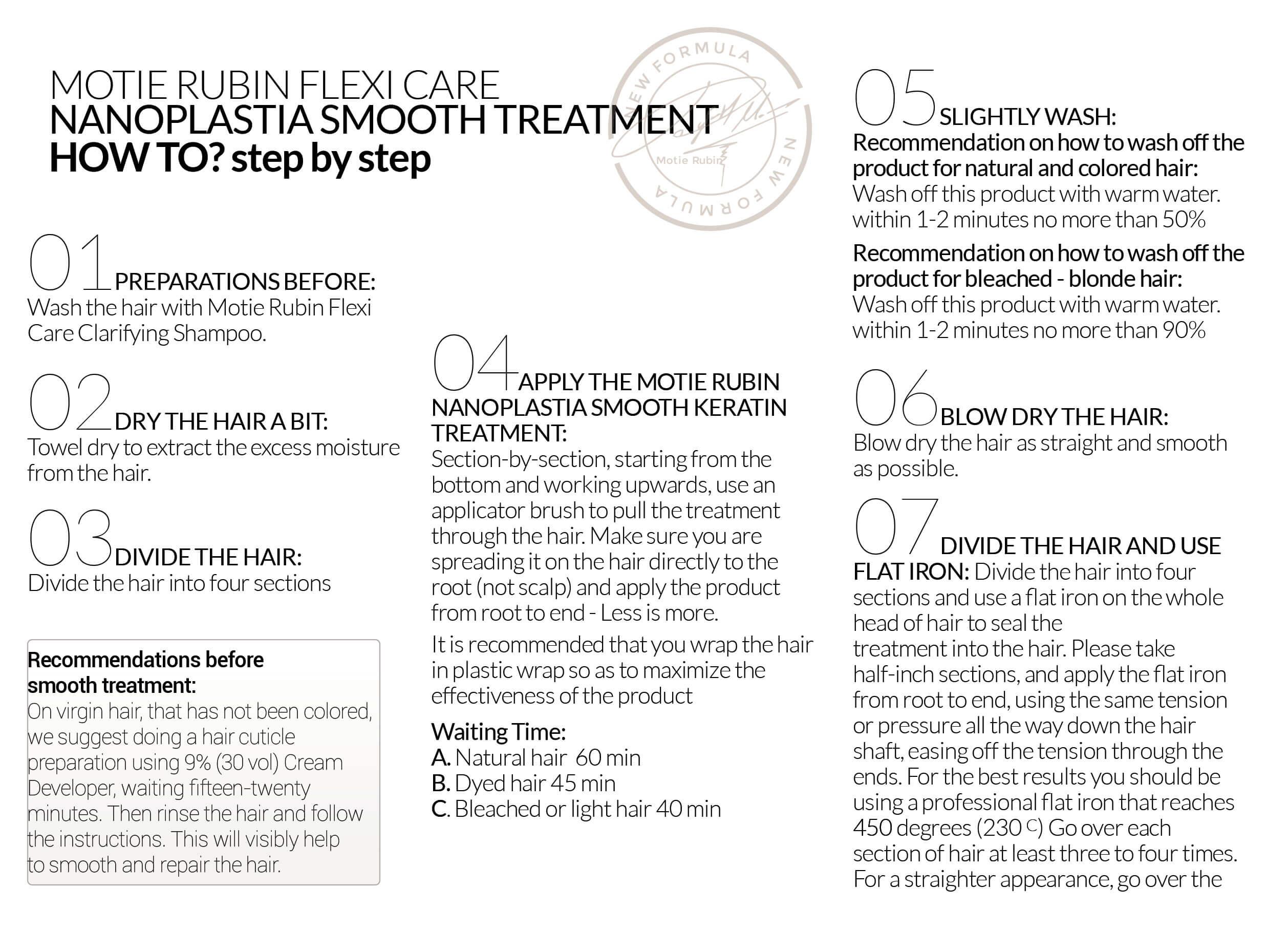 MOTIE RUBIN FLEXI CARE
NANOPLASTIA SMOOTH TREATMENT
HOW TO? step by step

NEW FORMULA
Motie Rubin
NEW FORMULA

01 PREPARATIONS BEFORE:
Wash the hair with Motie Rubin Flexi Care Clarifying Shampoo.

02 DRY THE HAIR A BIT:
Towel dry to extract the excess moisture from the hair.

03 DIVIDE THE HAIR:
Divide the hair into four sections

Recommendations before smooth treatment:
On virgin hair, that has not been colored, we suggest doing a hair cuticle preparation using 9% (30 vol) Cream Developer, waiting fifteen-twenty minutes. Then rinse the hair and follow the instructions. This will visibly help to smooth and repair the hair.

04 APPLY THE MOTIE RUBIN NANOPLASTIA SMOOTH KERATIN TREATMENT:
Section-by-section, starting from the bottom and working upwards, use an applicator brush to pull the treatment through the hair. Make sure you are spreading it on the hair directly to the root (not scalp) and apply the product from root to end - Less is more.

It is recommended that you wrap the hair in plastic wrap so as to maximize the effectiveness of the product

Waiting Time:
A. Natural hair 60 min
B. Dyed hair 45 min
C. Bleached or light hair 40 min

05 SLIGHTLY WASH:
Recommendation on how to wash off the product for natural and colored hair:
Wash off this product with warm water. within 1-2 minutes no more than 50%

Recommendation on how to wash off the product for bleached - blonde hair:
Wash off this product with warm water. within 1-2 minutes no more than 90%

06 BLOW DRY THE HAIR:
Blow dry the hair as straight and smooth as possible.

07 DIVIDE THE HAIR AND USE FLAT IRON: Divide the hair into four sections and use a flat iron on the whole head of hair to seal the treatment into the hair. Please take half-inch sections, and apply the flat iron from root to end, using the same tension or pressure all the way down the hair shaft, easing off the tension through the ends. For the best results you should be using a professional flat iron that reaches 450 degrees (230 C) Go over each section of hair at least three to four times. For a straighter appearance, go over the