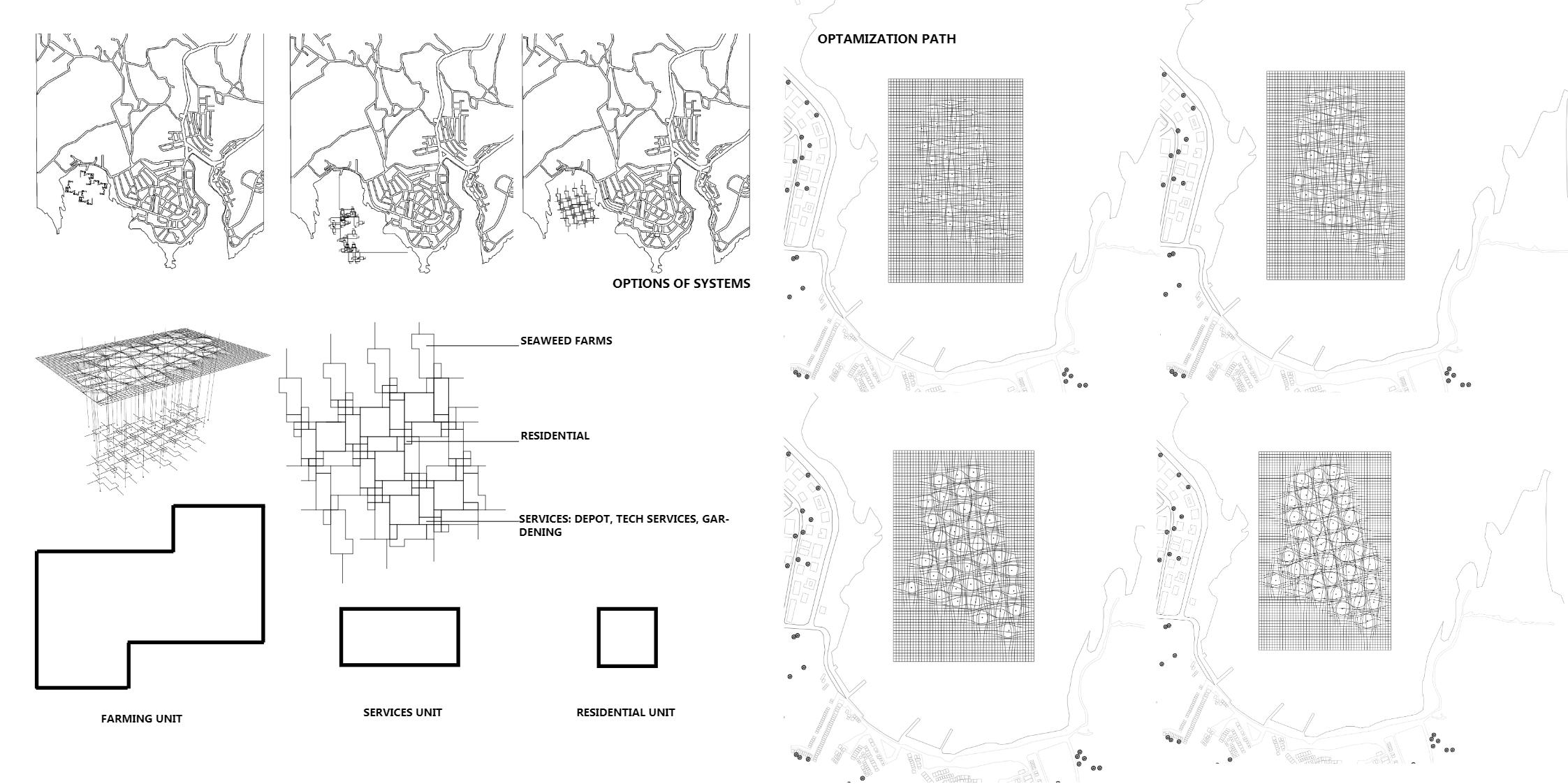 OPTIONS OF SYSTEMS

SEAWEED FARMS

RESIDENTIAL

SERVICES: DEPOT, TECH SERVICES, GARDENING

FARMING UNIT

SERVICES UNIT

RESIDENTIAL UNIT

OPTAMIZATION PATH