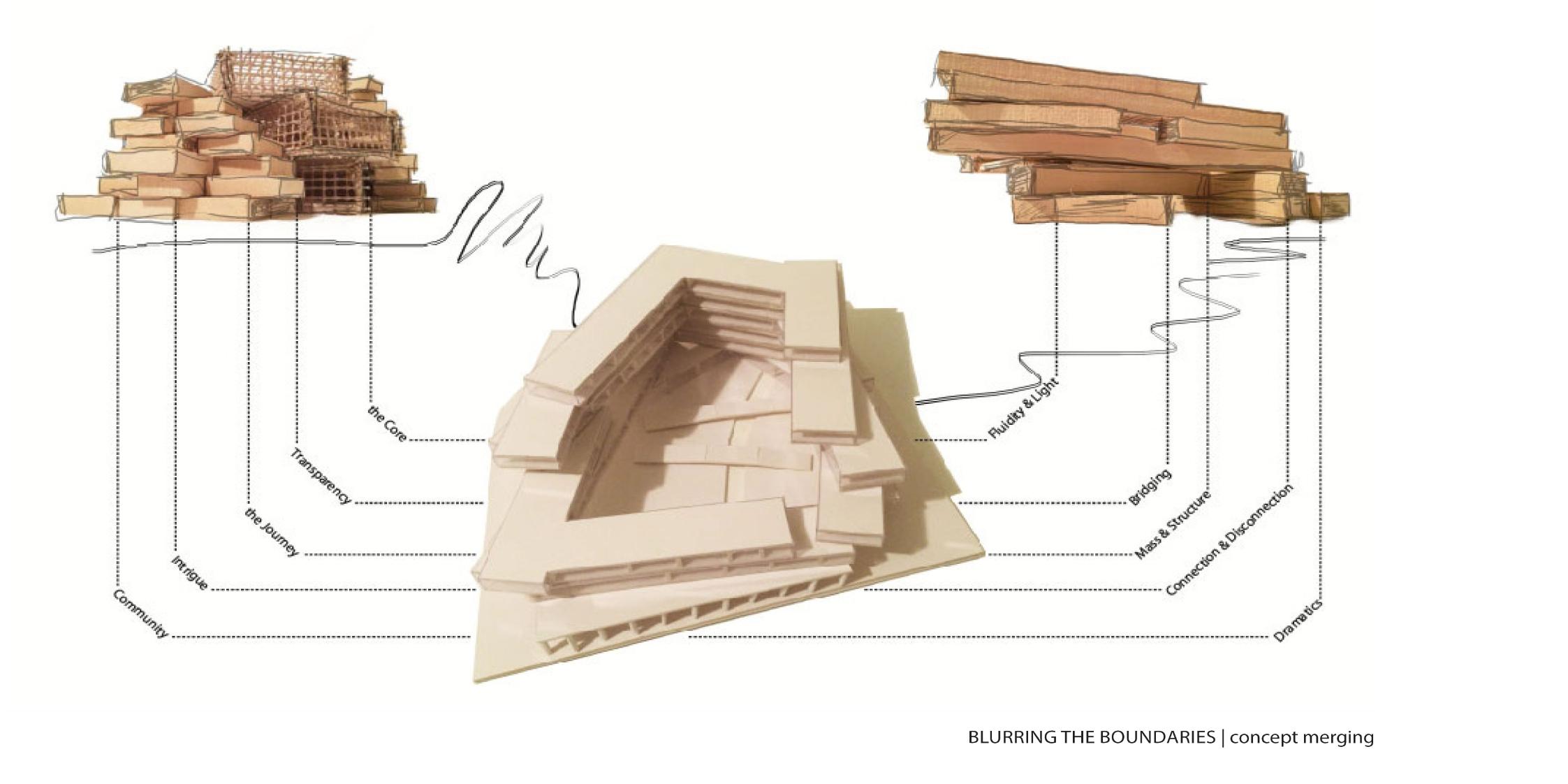 the Core

Transparency

the Journey

Intrigue

Community

Fluidity & Light

Bridging

Mass & Structure

Connection & Disconnection

Dramatics

BLURRING THE BOUNDARIES | concept merging