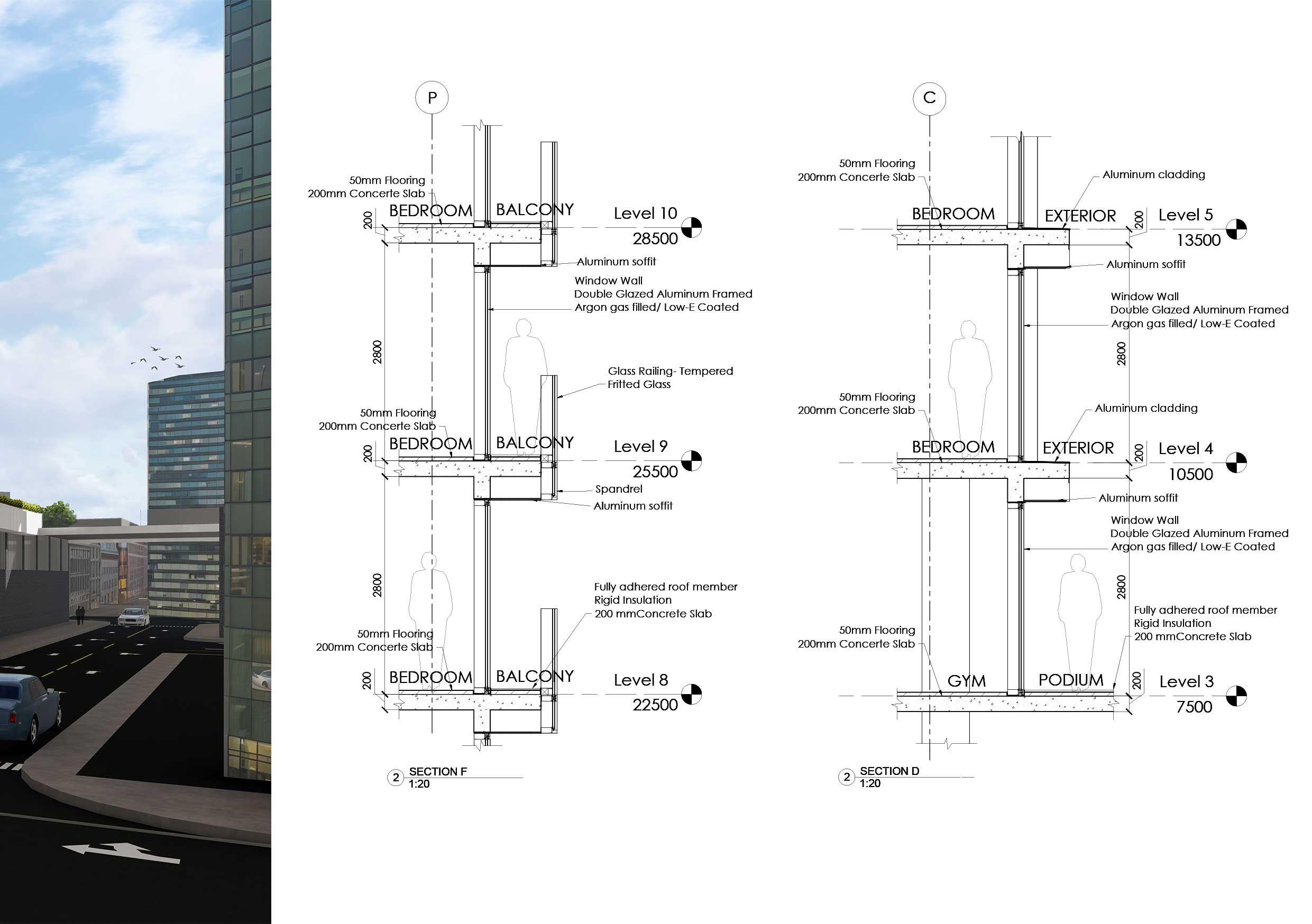 P

50mm Flooring
200mm Concerte Slab

200

BEDROOM

BALCONY

Level 10
28500

Aluminum soffit

Window Wall
Double Glazed Aluminum Framed
Argon gas filled/ Low-E Coated

2800

Glass Railing- Tempered
Fritted Glass

50mm Flooring
200mm Concerte Slab

200

BEDROOM

BALCONY

Level 9
25500

Spandrel

Aluminum soffit

2800

Fully adhered roof member
Rigid Insulation
200 mmConcrete Slab

50mm Flooring
200mm Concerte Slab

200

BEDROOM

BALCONY

Level 8
22500

2 SECTION F
1:20

C

50mm Flooring
200mm Concerte Slab

Aluminum cladding

BEDROOM

EXTERIOR

200

Level 5
13500

Aluminum soffit

Window Wall
Double Glazed Aluminum Framed
Argon gas filled/ Low-E Coated

2800

50mm Flooring
200mm Concerte Slab

Aluminum cladding

BEDROOM

EXTERIOR

200

Level 4
10500

Aluminum soffit

Window Wall
Double Glazed Aluminum Framed
Argon gas filled/ Low-E Coated

2800

Fully adhered roof member
Rigid Insulation
200 mmConcrete Slab

50mm Flooring
200mm Concerte Slab

GYM

PODIUM

200

Level 3
7500

2 SECTION D
1:20