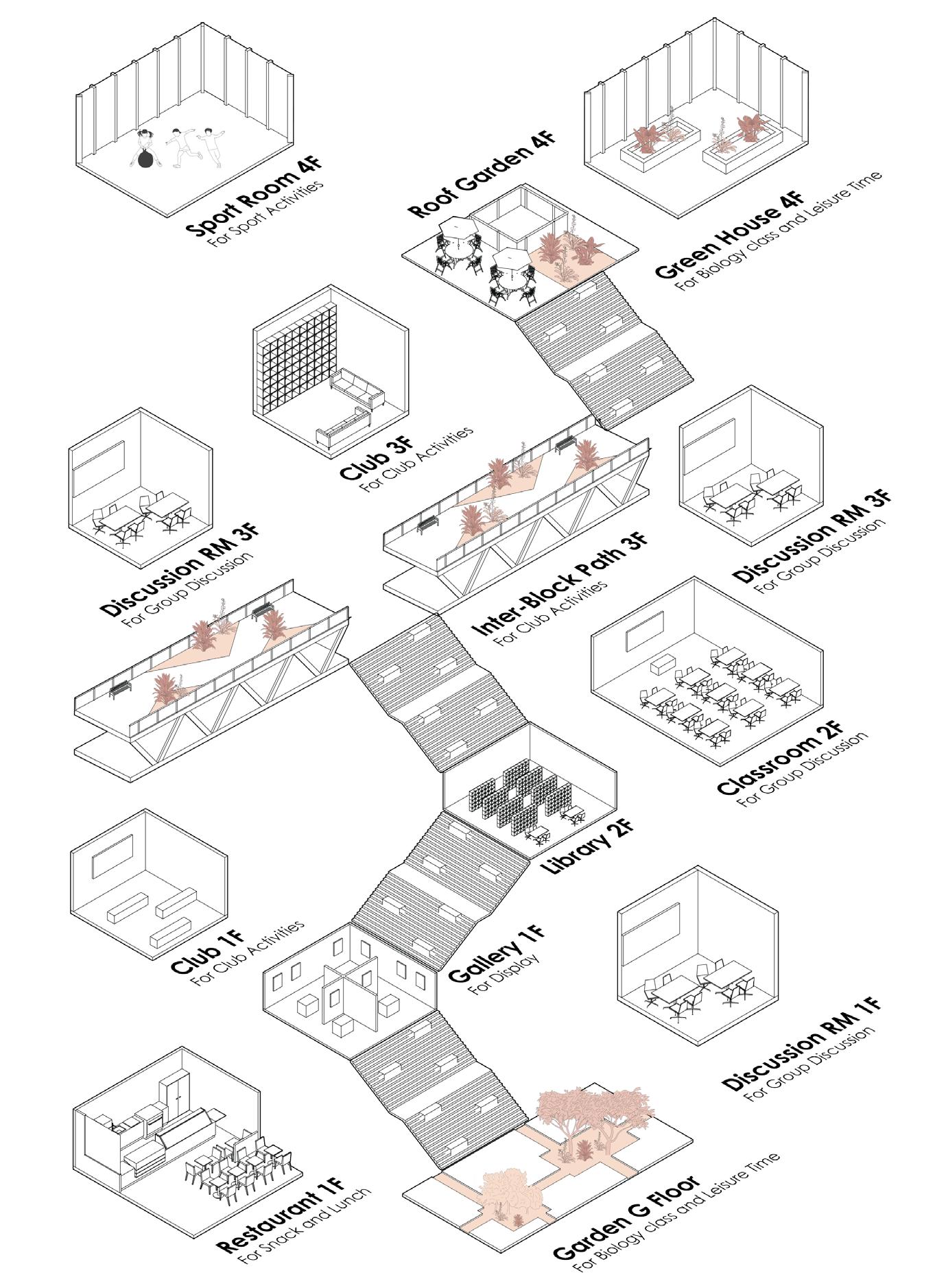 Sport Room 4F
For Sport Activities

Roof Garden 4F

Green House 4F
For Biology class and Leisure Time

Club 3F
For Club Activities

Discussion RM 3F
For Group Discussion

Inter-Block Path 3F
For Club Activities

Discussion RM 3F
For Group Discussion

Classroom 2F
For Group Discussion

Library 2F

Club 1F
For Club Activities

Gallery 1F
For Display

Discussion RM 1F
For Group Discussion

Restaurant 1F
For Snack and Lunch

Garden G Floor
For Biology class and Leisure Time