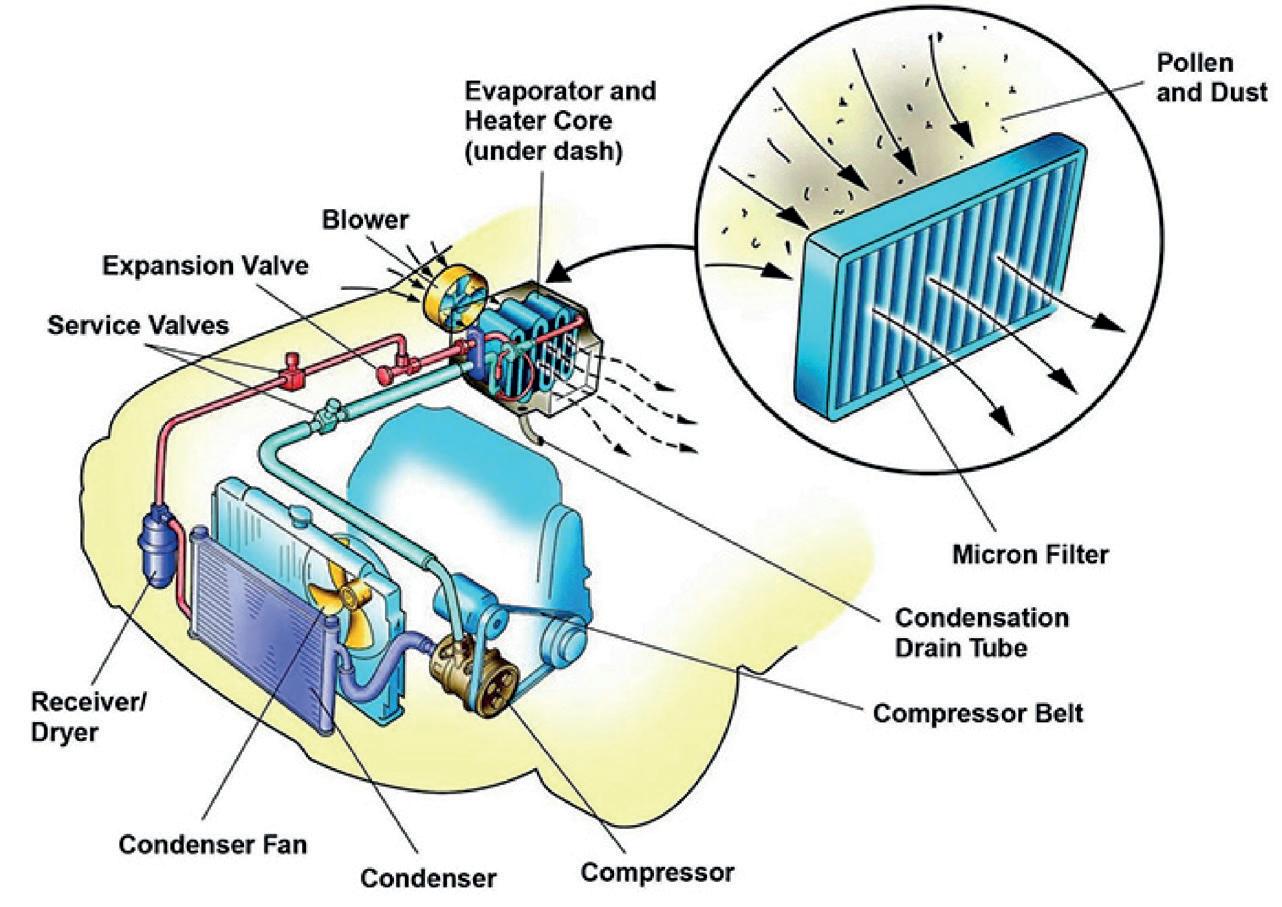 Evaporator and Heater Core (under dash)

Pollen and Dust

Blower

Expansion Valve

Service Valves

Micron Filter

Condensation Drain Tube

Compressor Belt

Receiver/ Dryer

Condenser Fan

Condenser

Compressor