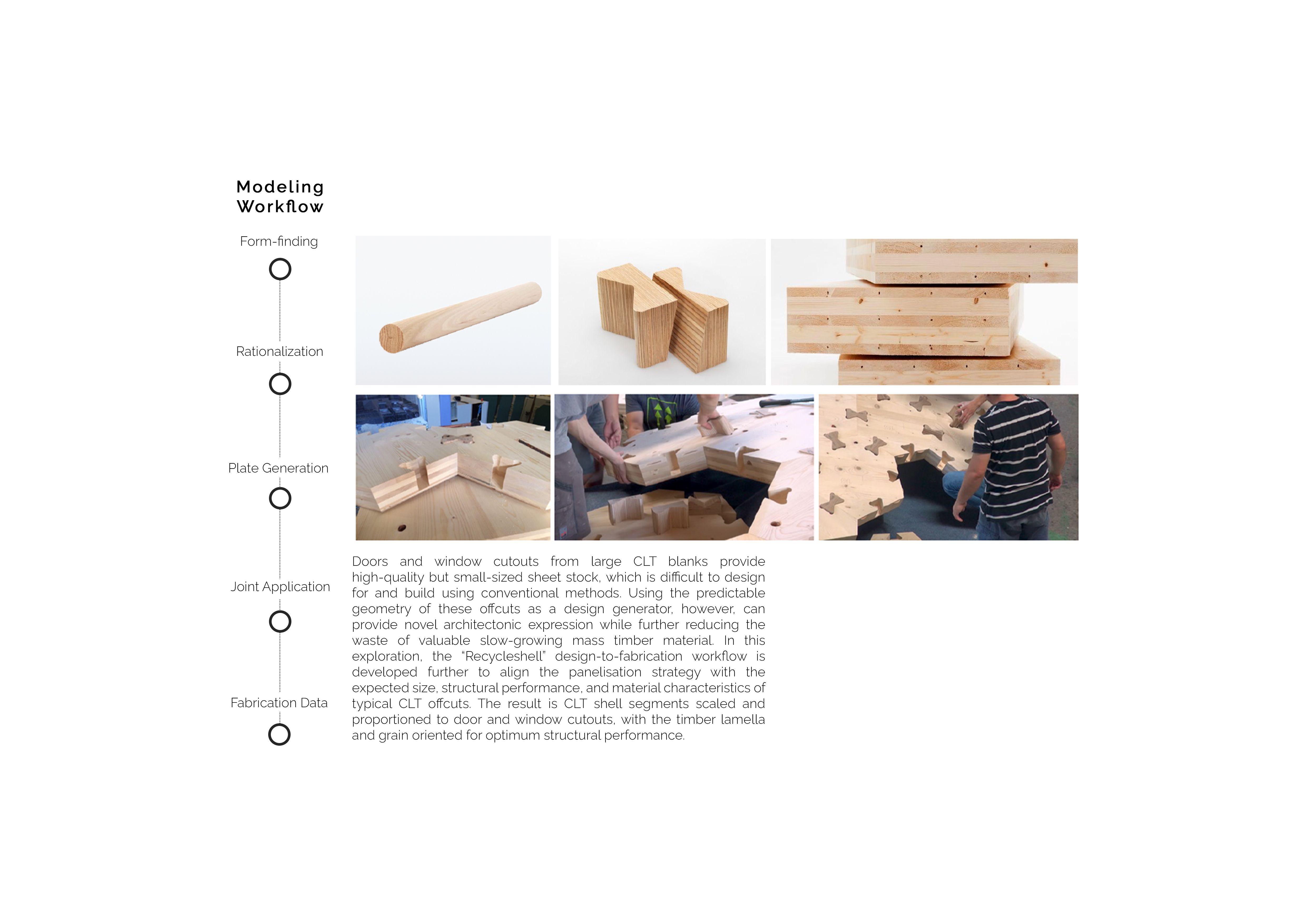 Modeling Workflow

Form-finding

Rationalization

Plate Generation

Joint Application

Fabrication Data

Doors and window cutouts from large CLT blanks provide high-quality but small-sized sheet stock, which is difficult to design for and build using conventional methods. Using the predictable geometry of these offcuts as a design generator, however, can provide novel architectonic expression while further reducing the waste of valuable slow-growing mass timber material. In this exploration, the "Recycleshell" design-to-fabrication workflow is developed further to align the panelisation strategy with the expected size, structural performance, and material characteristics of typical CLT offcuts. The result is CLT shell segments scaled and proportioned to door and window cutouts, with the timber lamella and grain oriented for optimum structural performance.