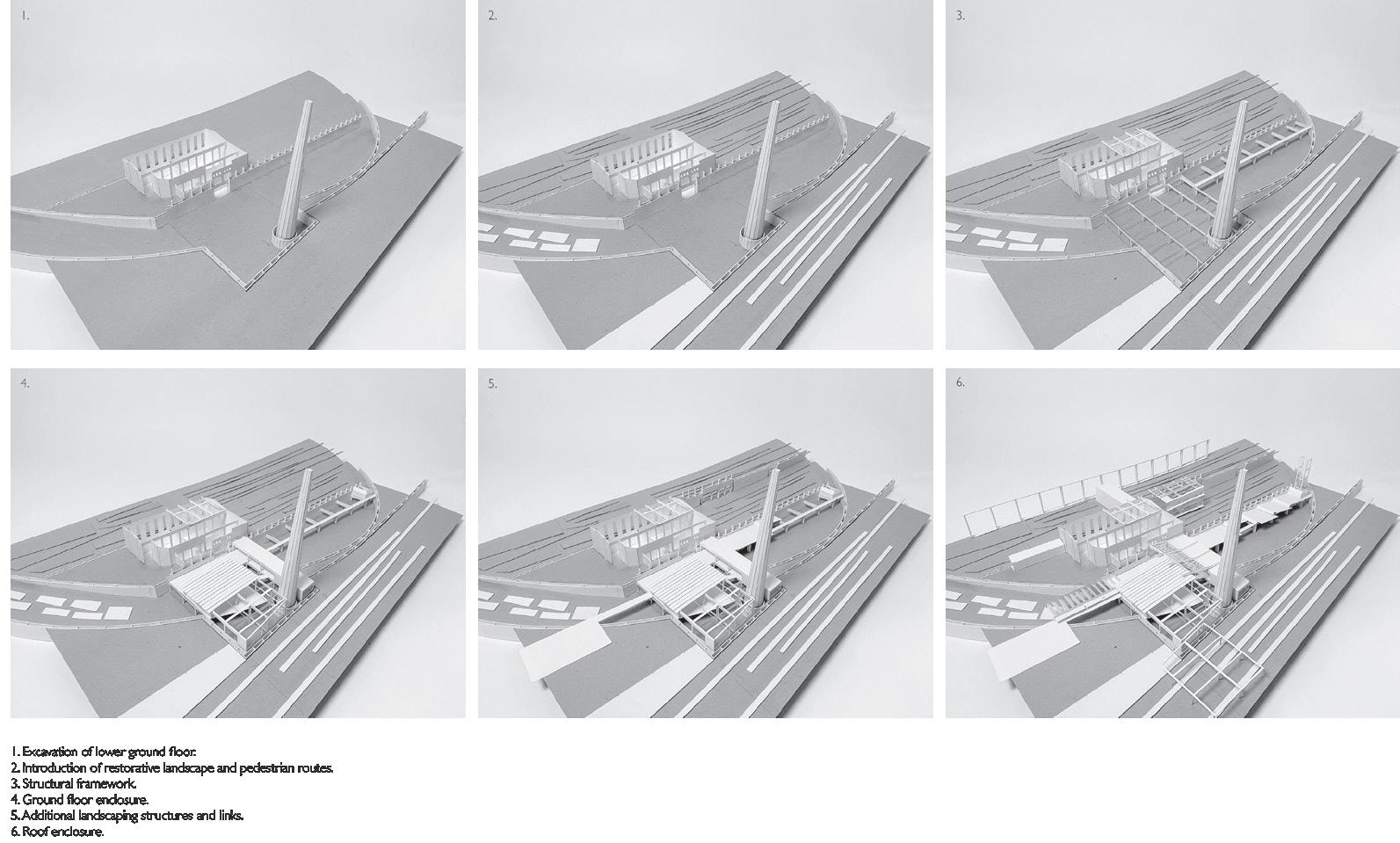 1.

2.

3.

4.

5.

6.

1. Excavation of lower ground floor.
2. Introduction of restorative landscape and pedestrian routes.
3. Structural framework.
4. Ground floor enclosure.
5. Additional landscaping structures and links.
6. Roof enclosure.