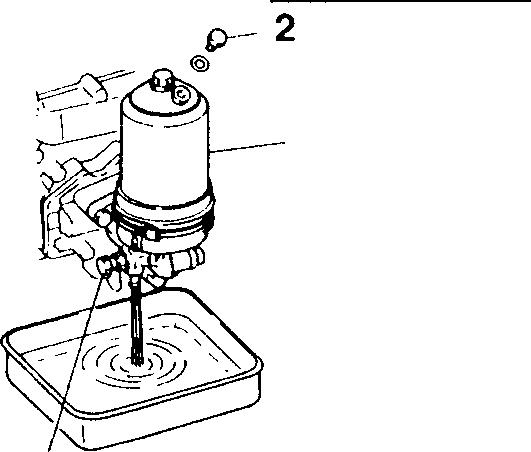 2