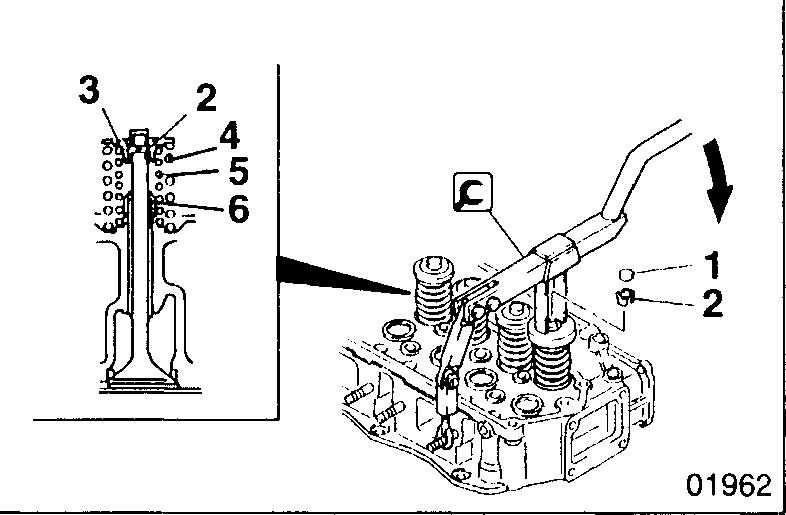 3
2
4
5
6
C
1
2
01962